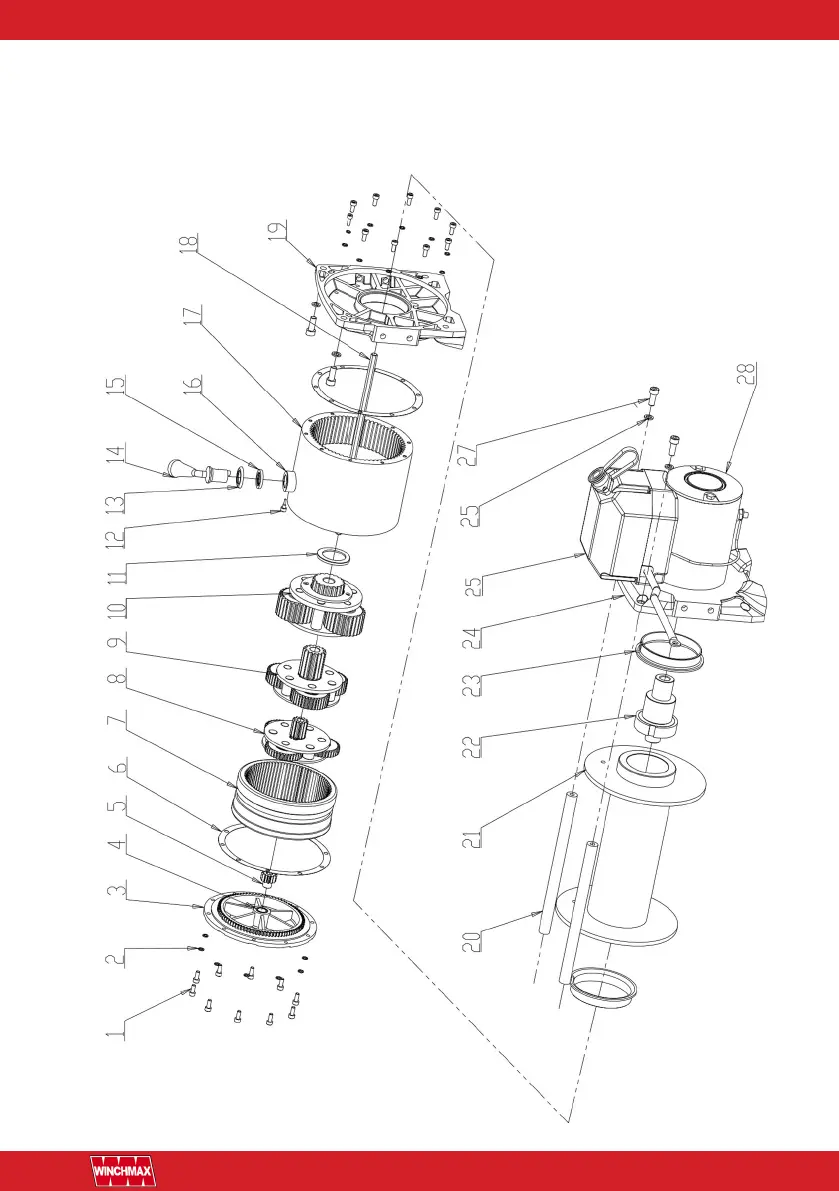 1
2
3
4
5
6
7
8
9
10
11
12
13
14
15
16
17
18
19
20
21
22
23
24
25
25
27
28
WINCHMAX