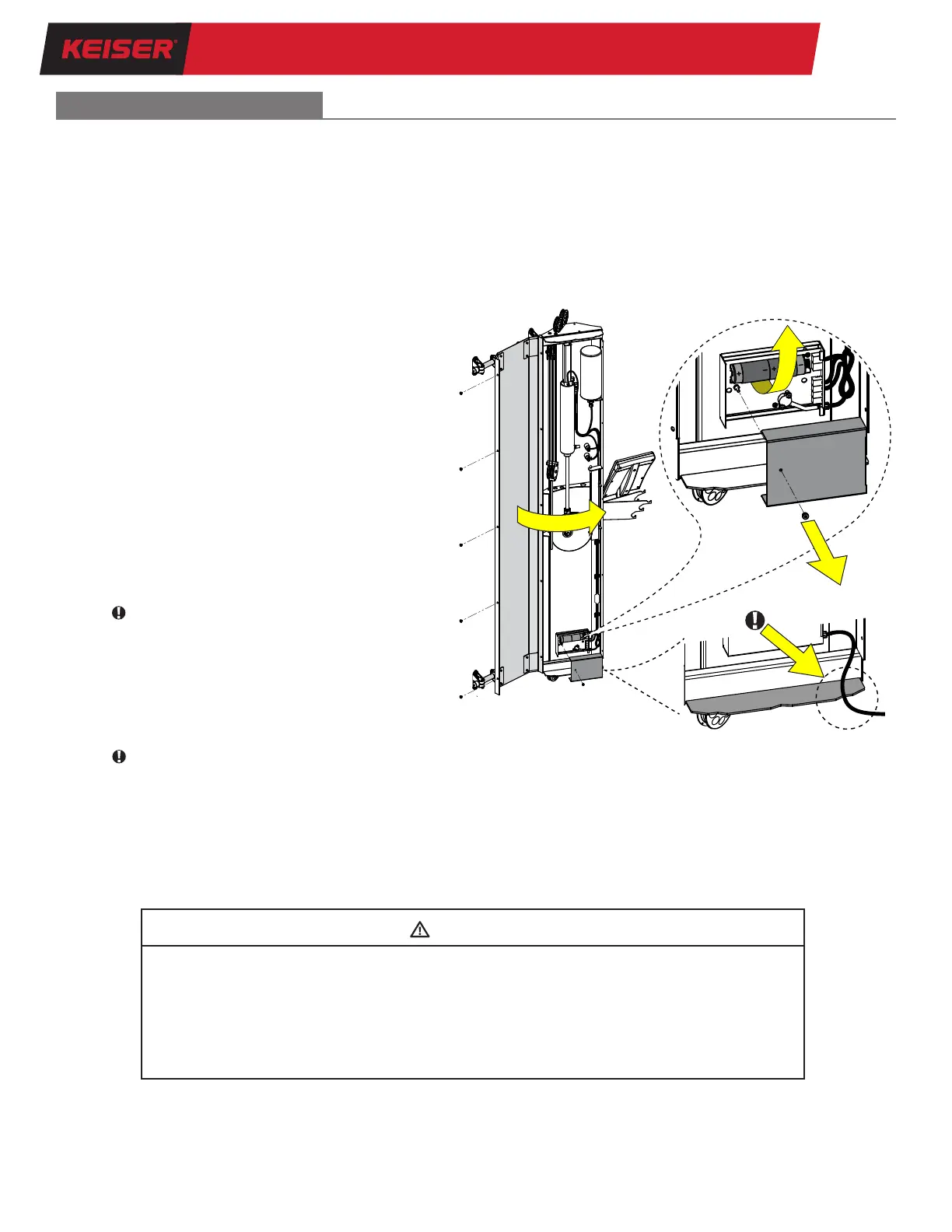 KEISER®