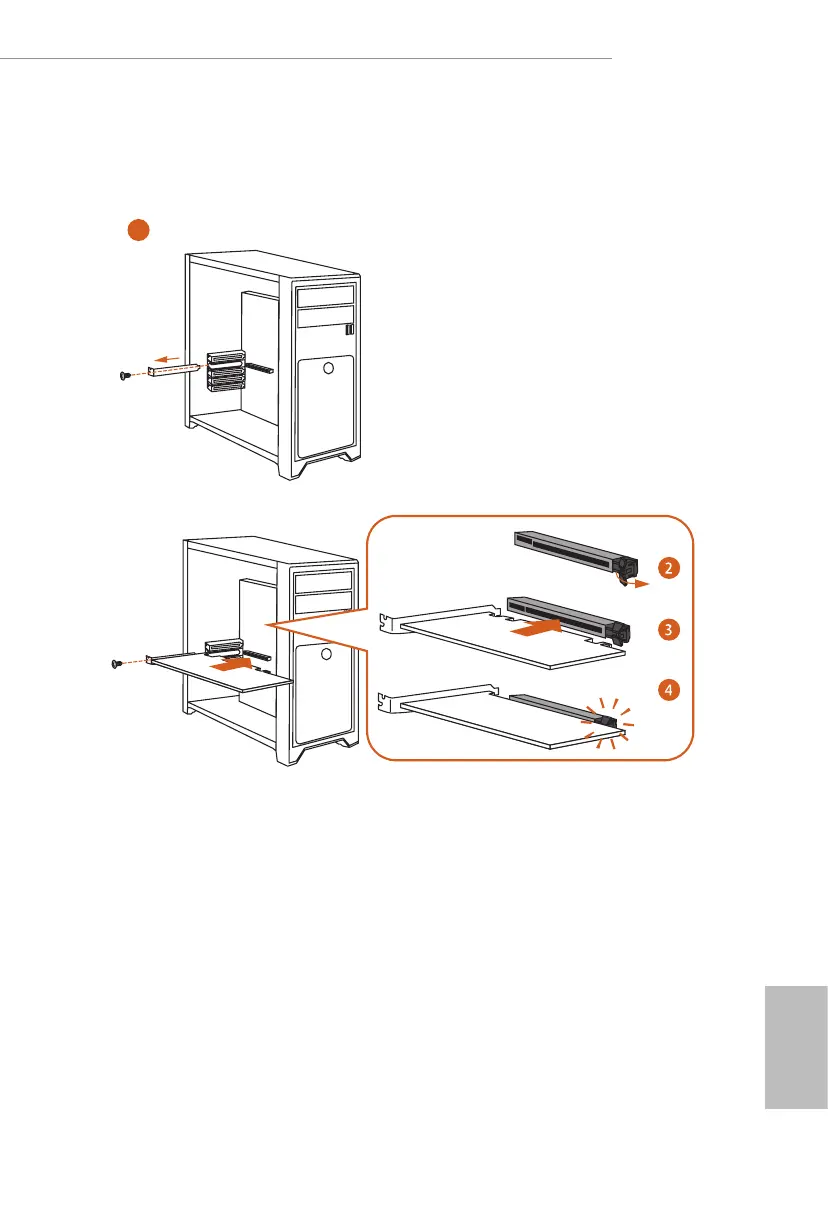 2

3

4