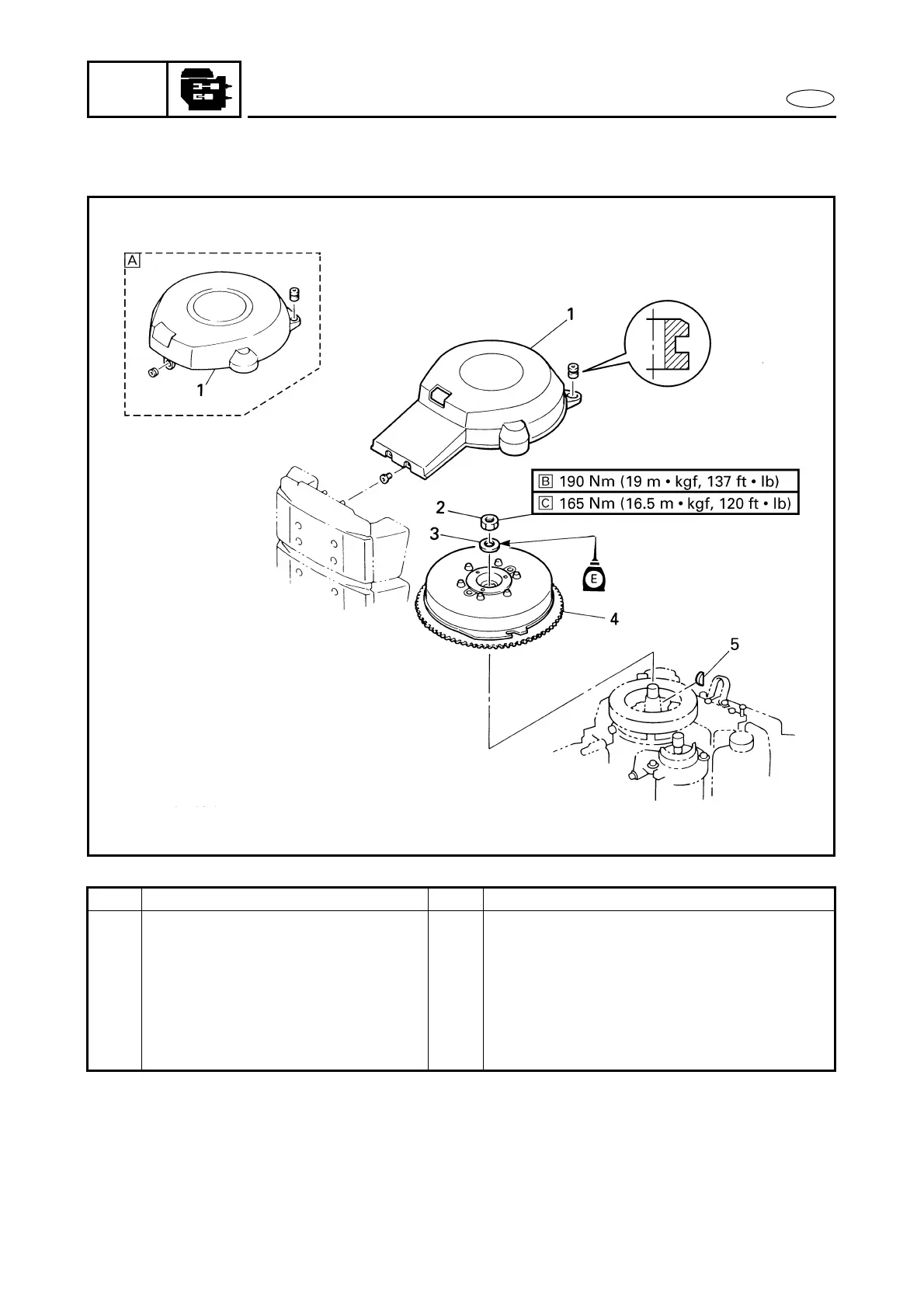 A

1

1

B 190 Nm (19 m • kgf, 137 ft • lb)
C 165 Nm (16.5 m • kgf, 120 ft • lb)

2

3

E

4

5