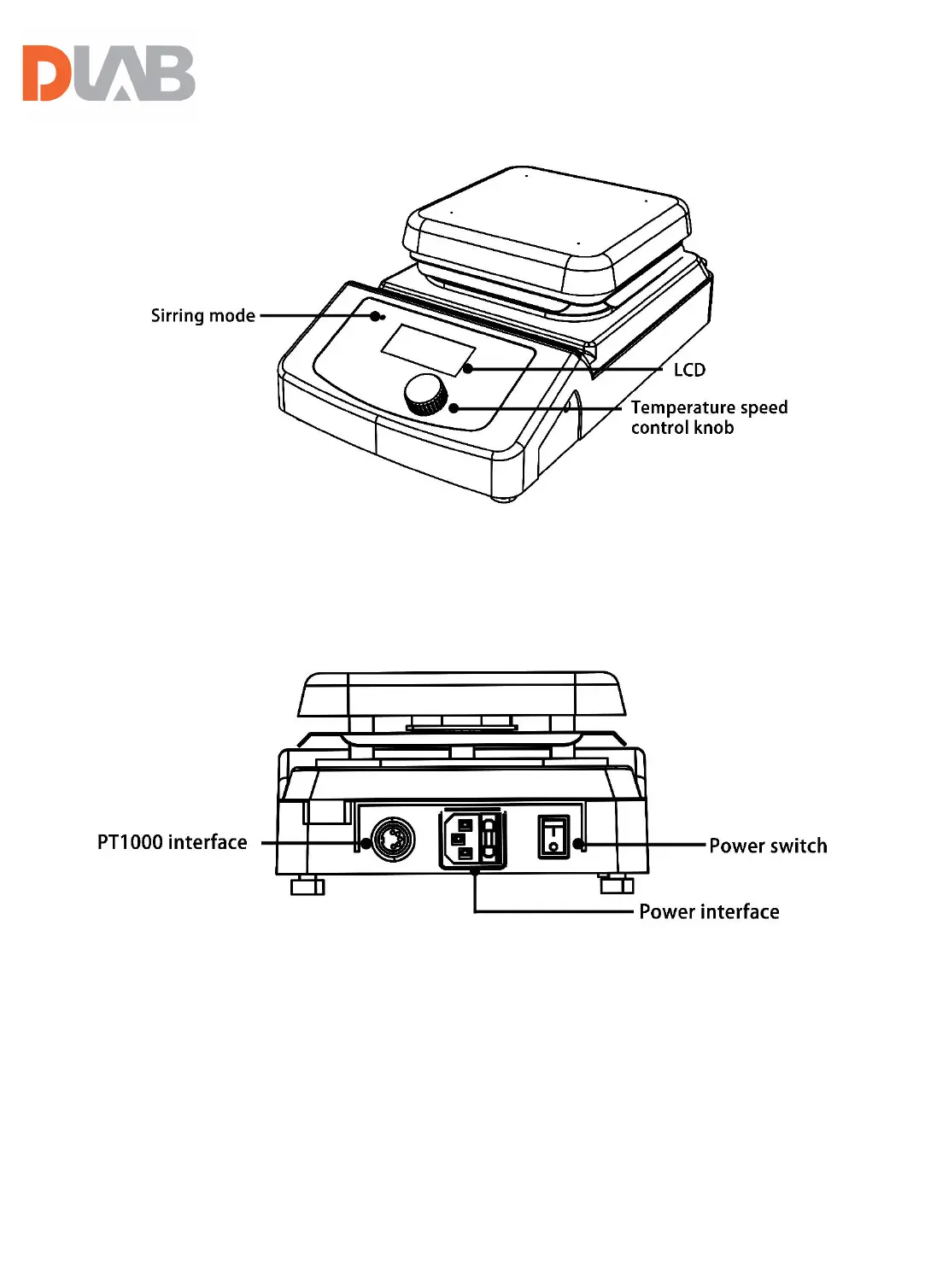 DLAB

Sirring mode

LCD

Temperature speed control knob

PT1000 interface

Power switch

Power interface