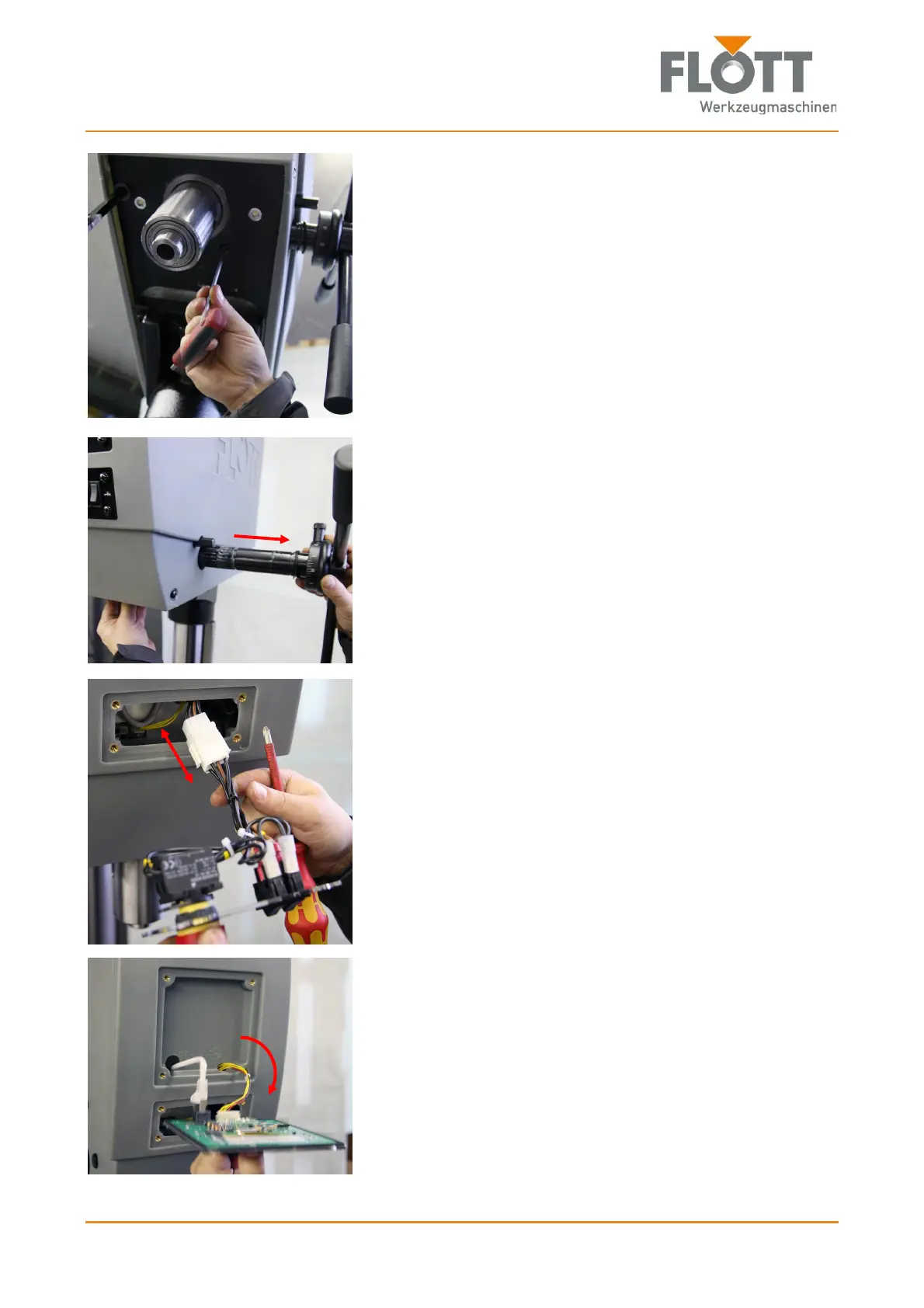 FLOTT
Werkzeugmaschinen