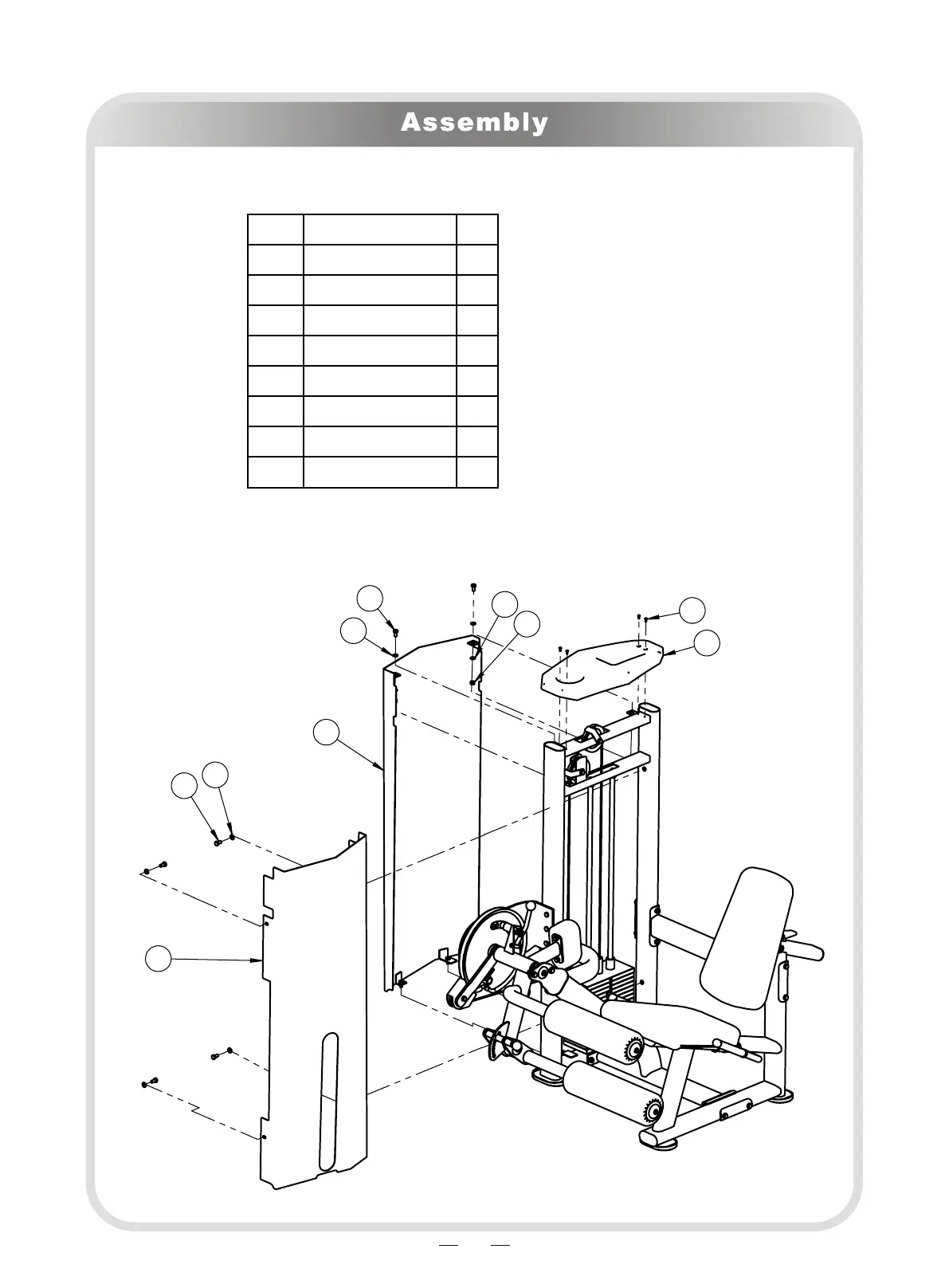 Assembly