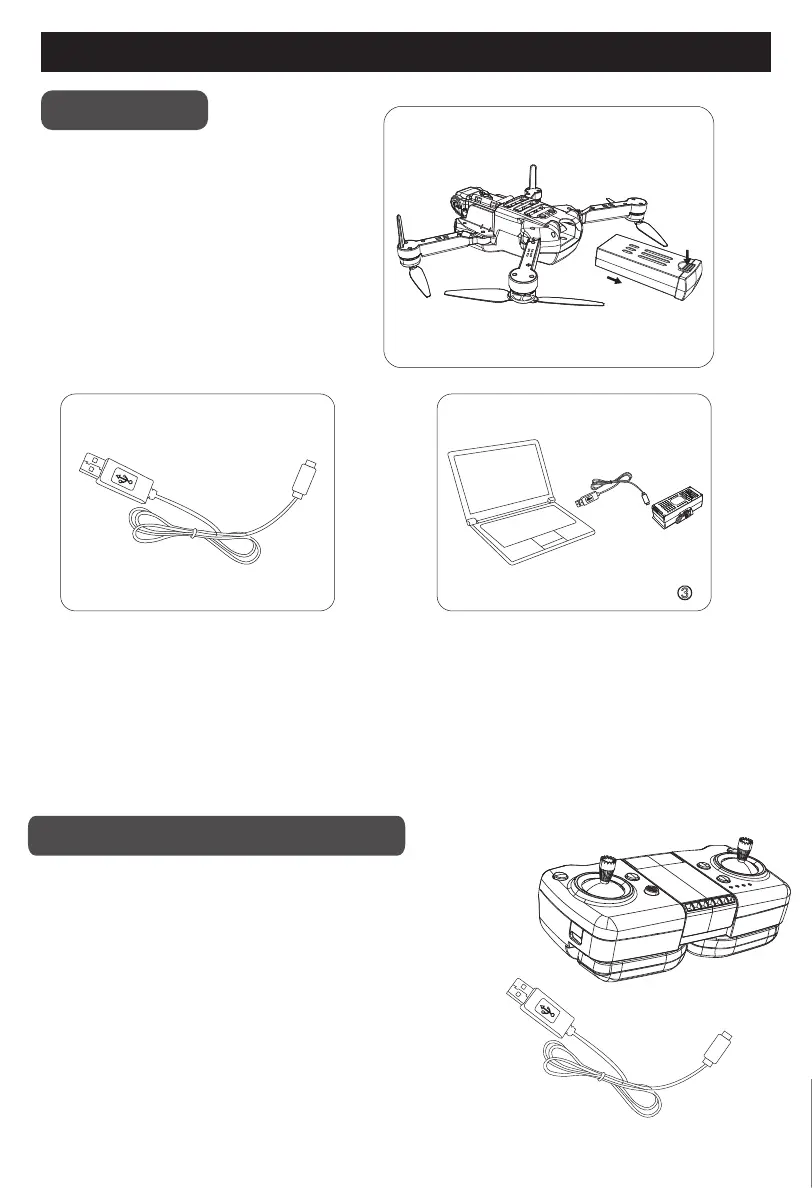 ③