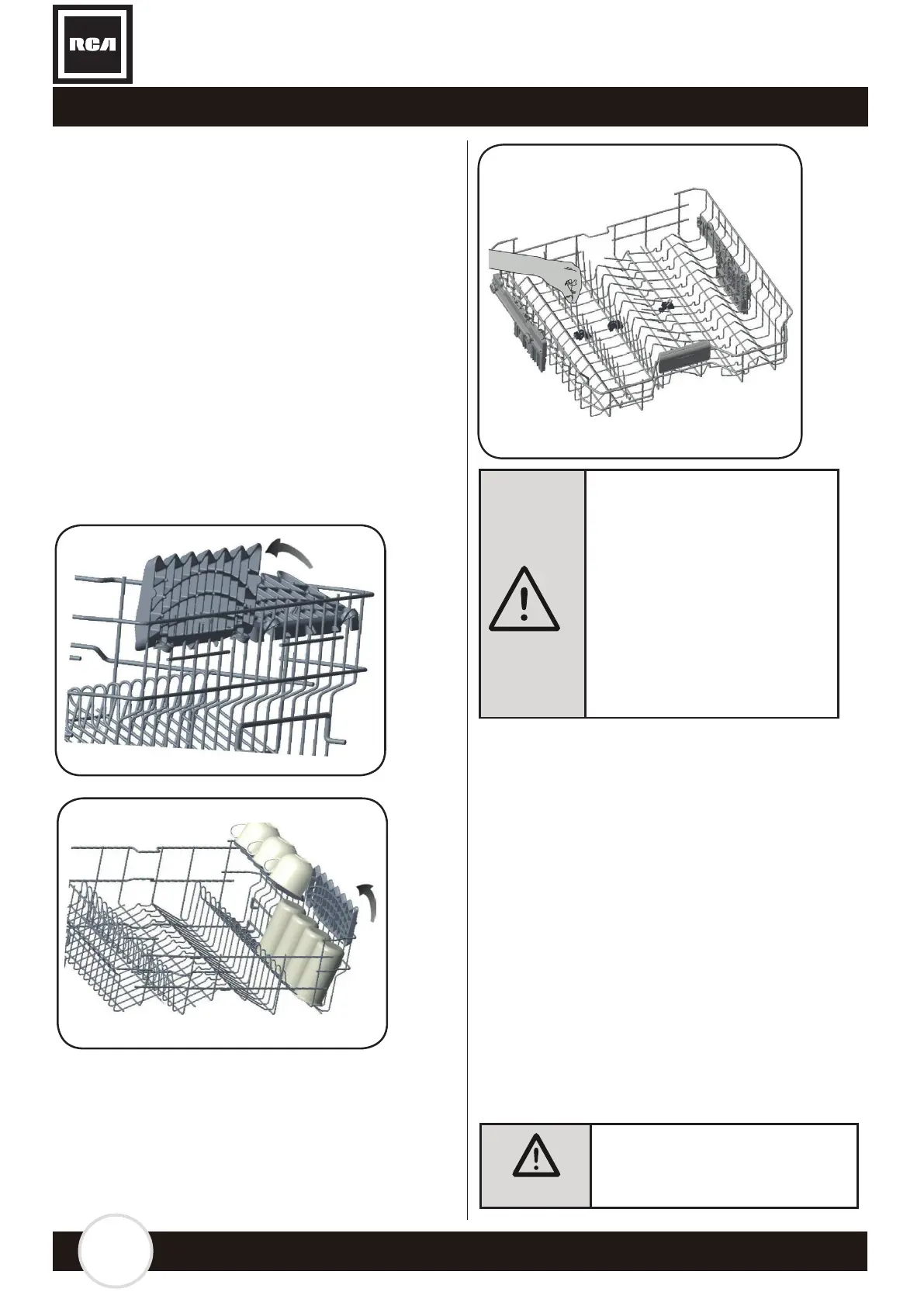 RCA