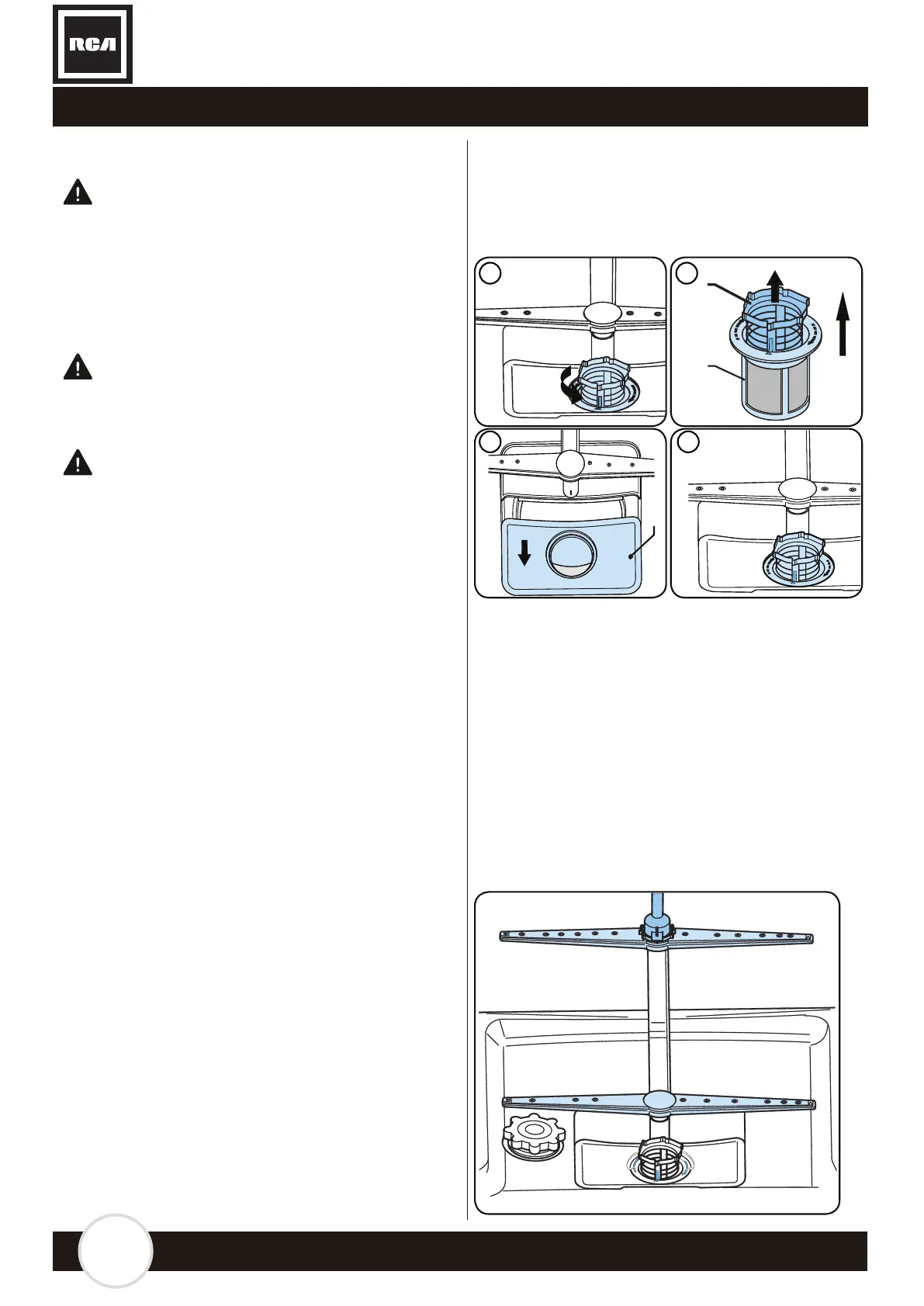 RCA