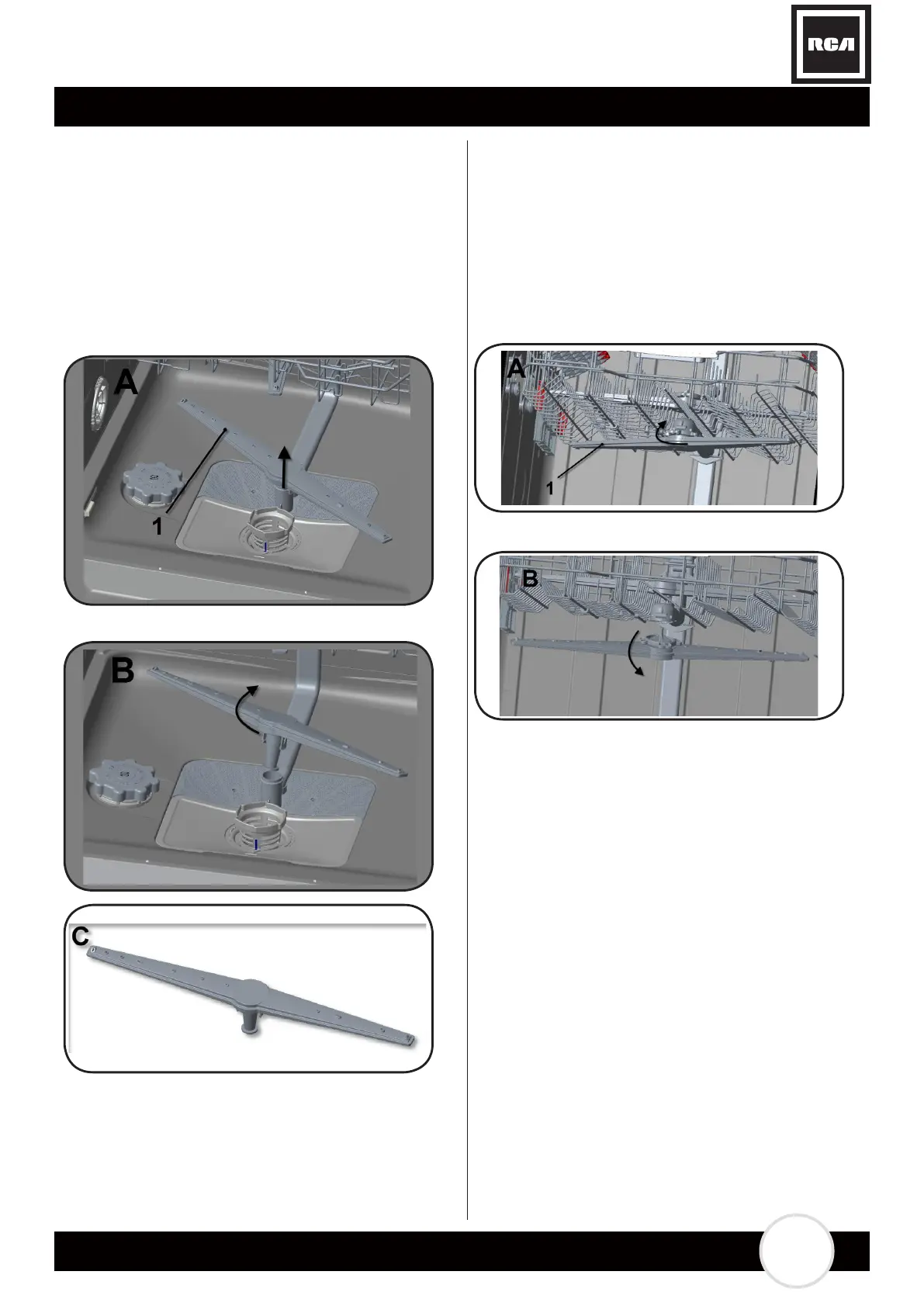 RCA

A

1

B

C

A

1

B