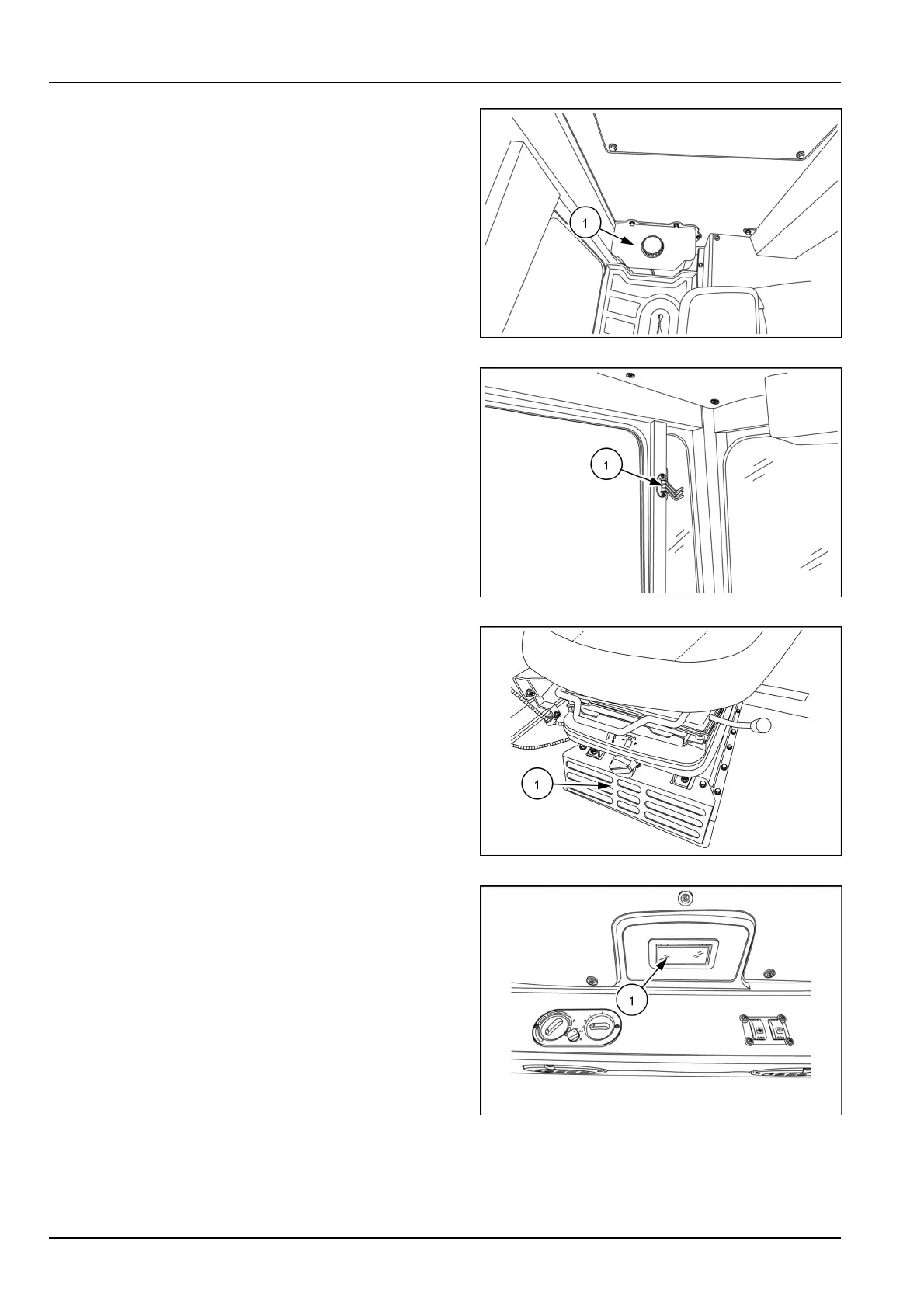 1

1

1

1