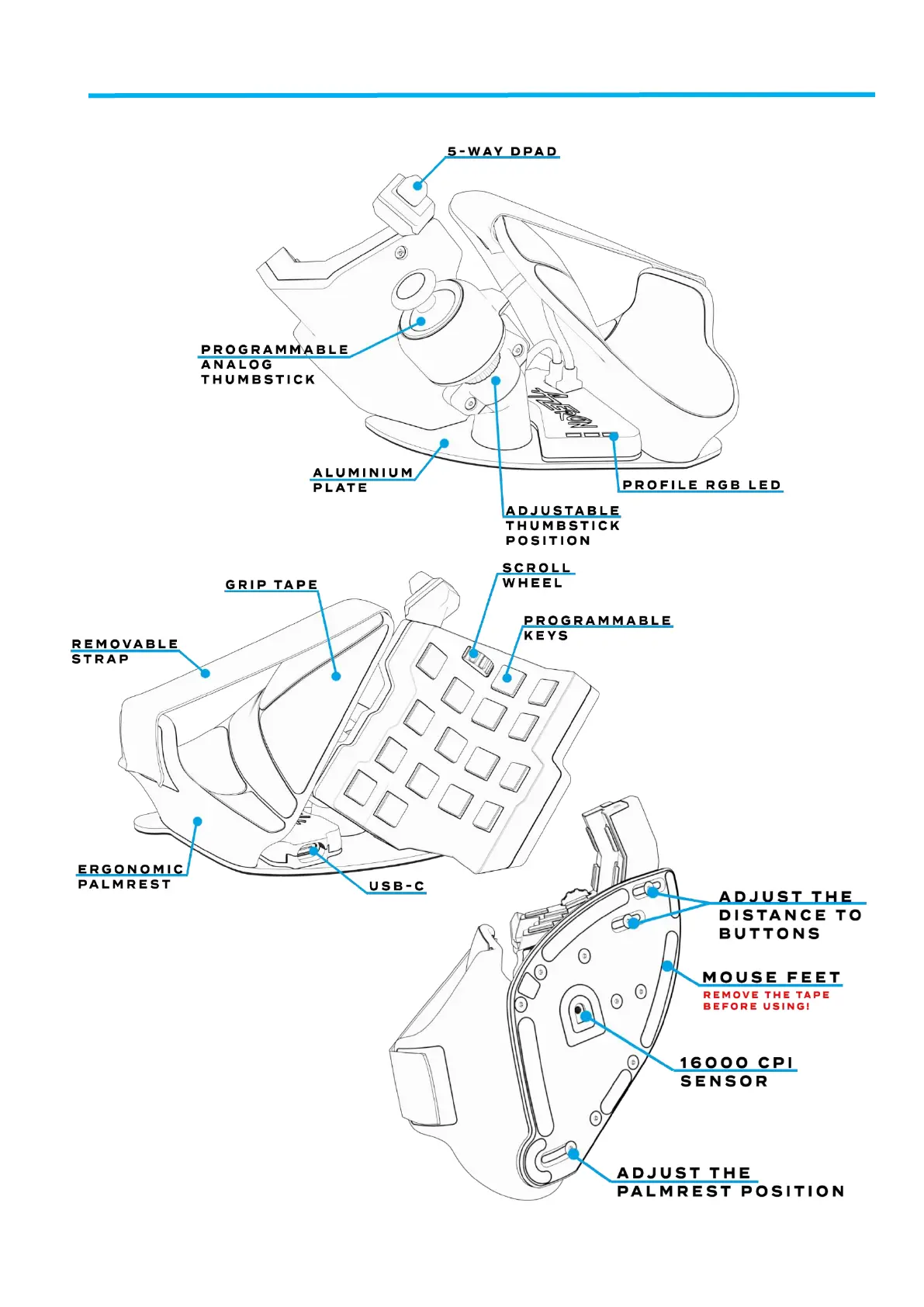 5-WAY DPAD

PROGRAMMABLE ANALOG THUMBSTICK

AZERON

ALUMINIUM PLATE

PROFILE RGB LED

ADJUSTABLE THUMBSTICK POSITION

GRIP TAPE

SCROLL WHEEL

PROGRAMMABLE KEYS

REMOVABLE STRAP

ERGONOMIC PALMREST

USB-C

ADJUST THE DISTANCE TO BUTTONS

MOUSE FEET

REMOVE THE TAPE BEFORE USING!

16000 CPI SENSOR

ADJUST THE PALMREST POSITION