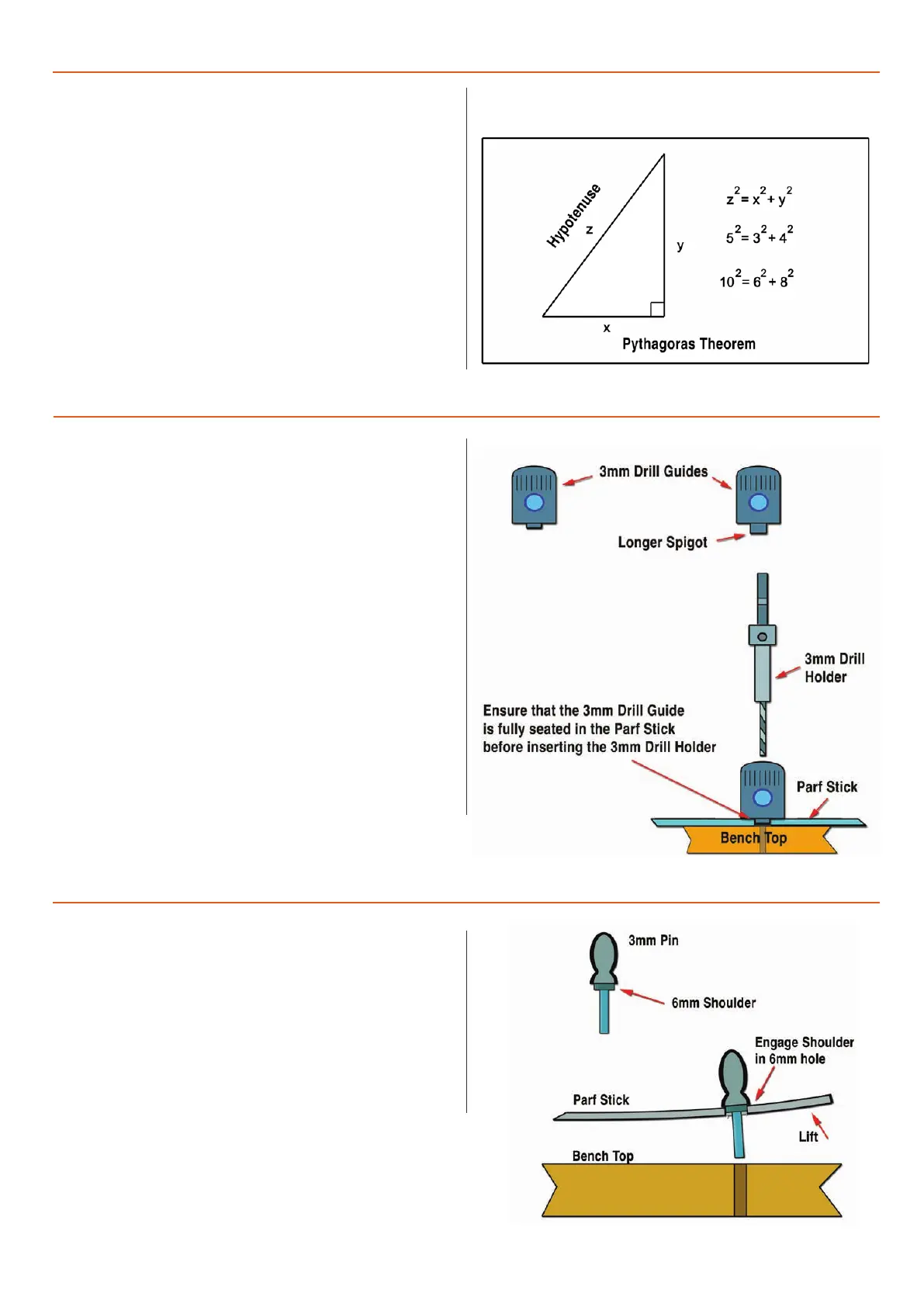 Hypotenuse

z

y

x

$z^2 = x^2 + y^2$

$5^2 = 3^2 + 4^2$

$10^2 = 6^2 + 8^2$

Pythagoras Theorem

3mm Drill Guides

Longer Spigot

3mm Drill Holder

Ensure that the 3mm Drill Guide is fully seated in the Parf Stick before inserting the 3mm Drill Holder

Parf Stick

Bench Top

3mm Pin

6mm Shoulder

Engage Shoulder in 6mm hole

Parf Stick

Lift

Bench Top