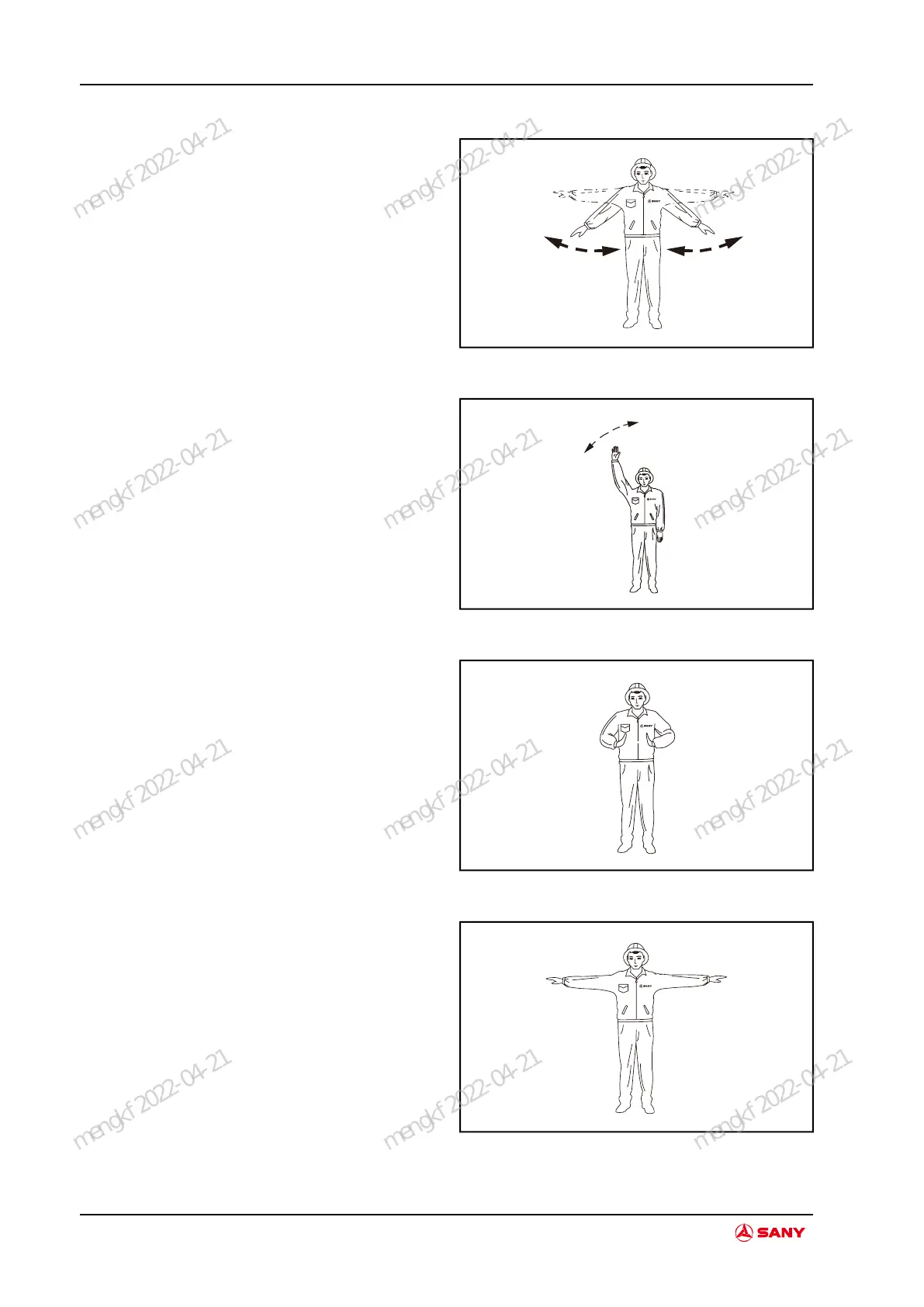 mengkf 2022-04-21

mengkf 2022-04-21

mengkf 2022-04-21

SANY

mengkf 2022-04-21

mengkf 2022-04-21

mengkf 2022-04-21

SANY

mengkf 2022-04-21

mengkf 2022-04-21

mengkf 2022-04-21

SANY

mengkf 2022-04-21

mengkf 2022-04-21

mengkf 2022-04-21

SANY

SANY