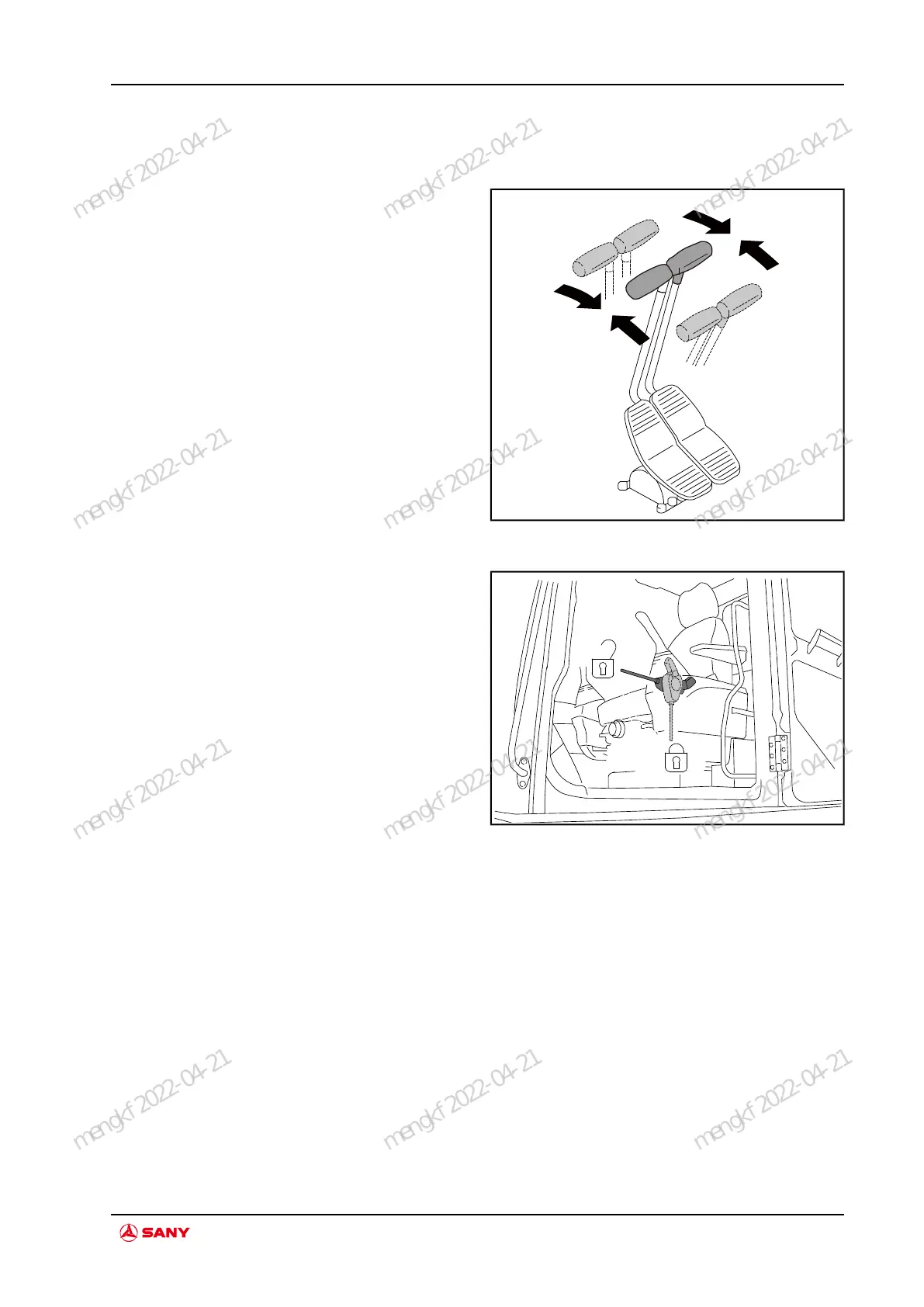 mengkf 2022-04-21

mengkf 2022-04-21

mengkf 2022-04-21

mengkf 2022-04-21

mengkf 2022-04-21

mengkf 2022-04-21

mengkf 2022-04-21

mengkf 2022-04-21

mengkf 2022-04-21

mengkf 2022-04-21

mengkf 2022-04-21

mengkf 2022-04-21

SANY