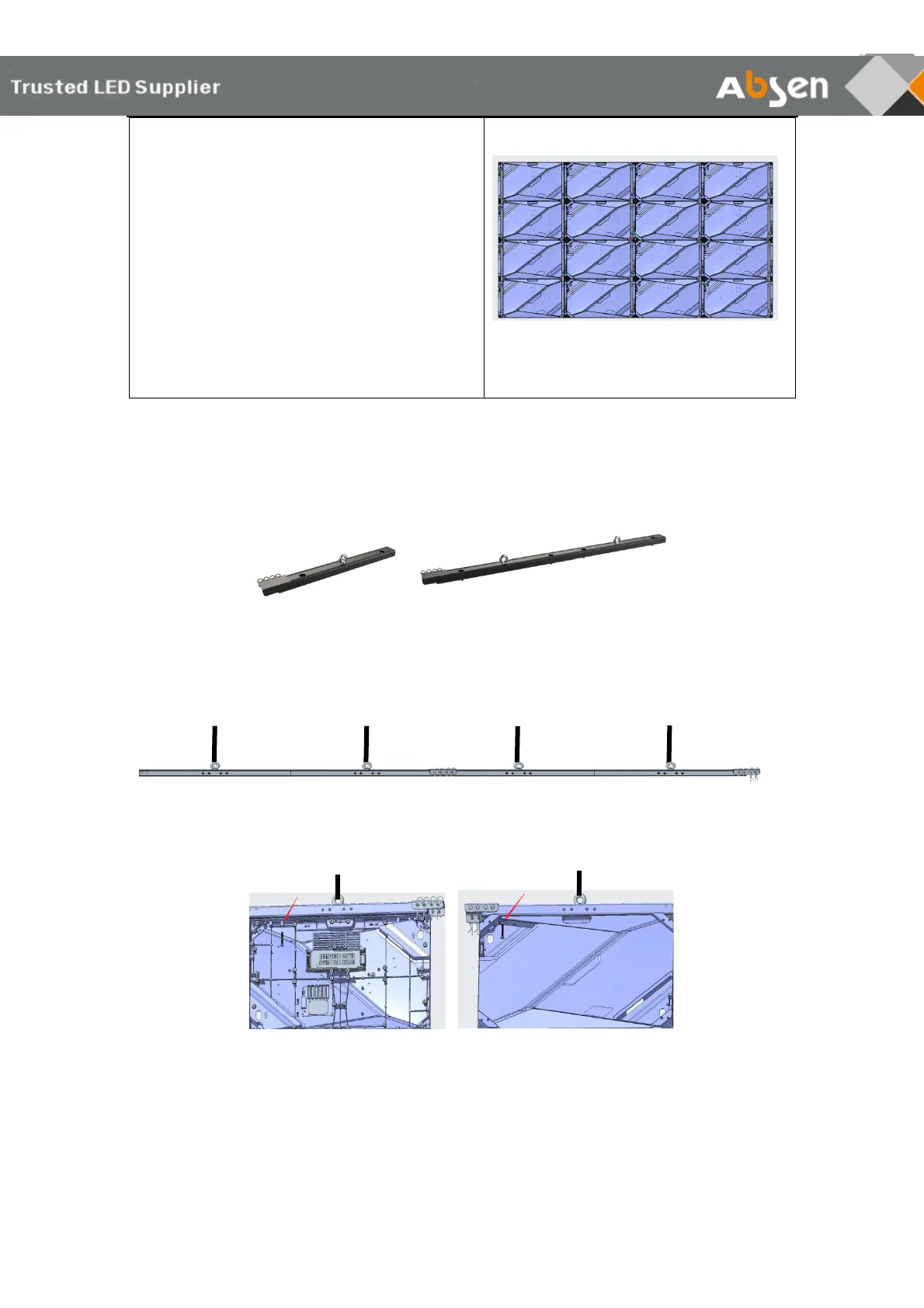 Trusted LED Supplier

Absen