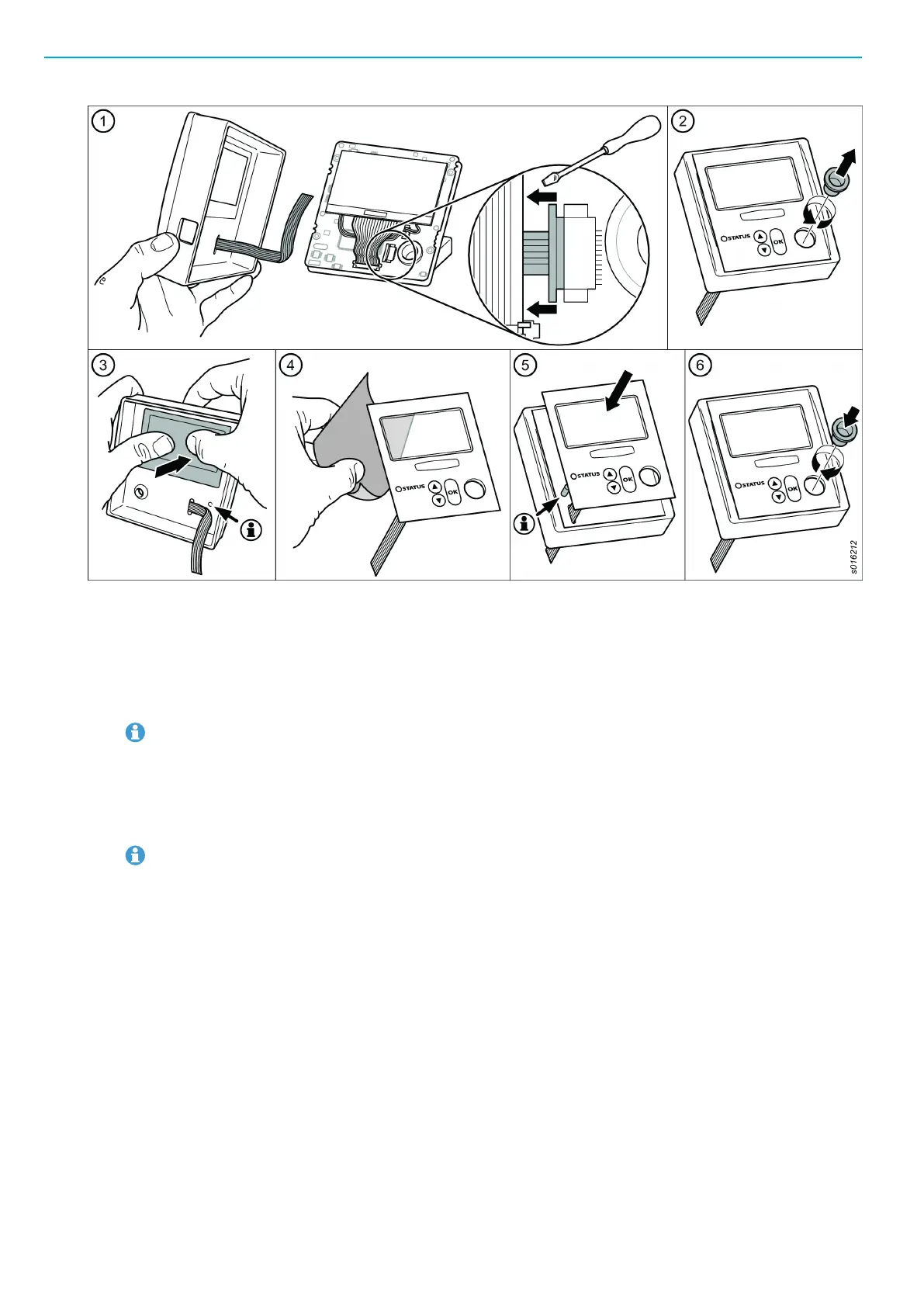 1

2

STATUS

OK

3

4

STATUS

OK

5

STATUS

OK

6

STATUS

OK

s016212