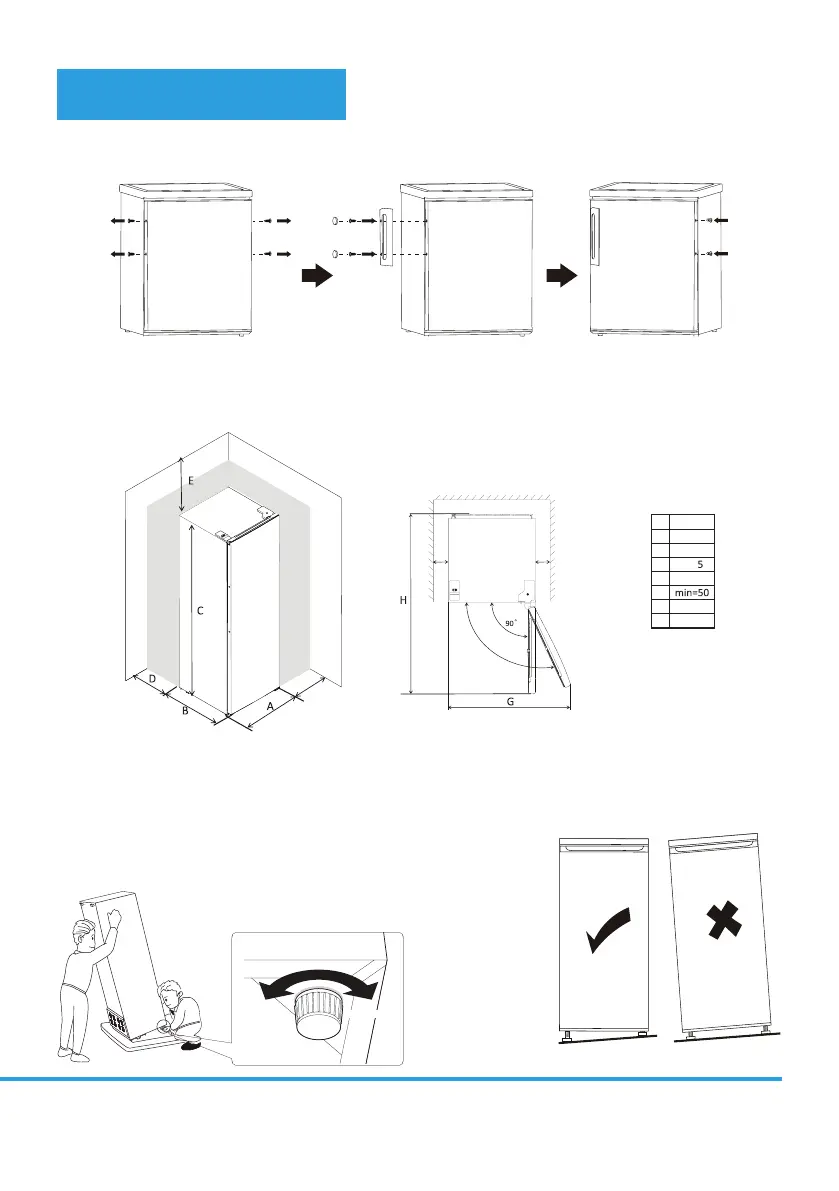 E

C

D

B

A

H

90°

G

|  |  |
|---|---|
|  |  |
|  |  |
|  |  |
|  | 5 |
|  |  |
|  | min=50 |
|  |  |
|  |  |