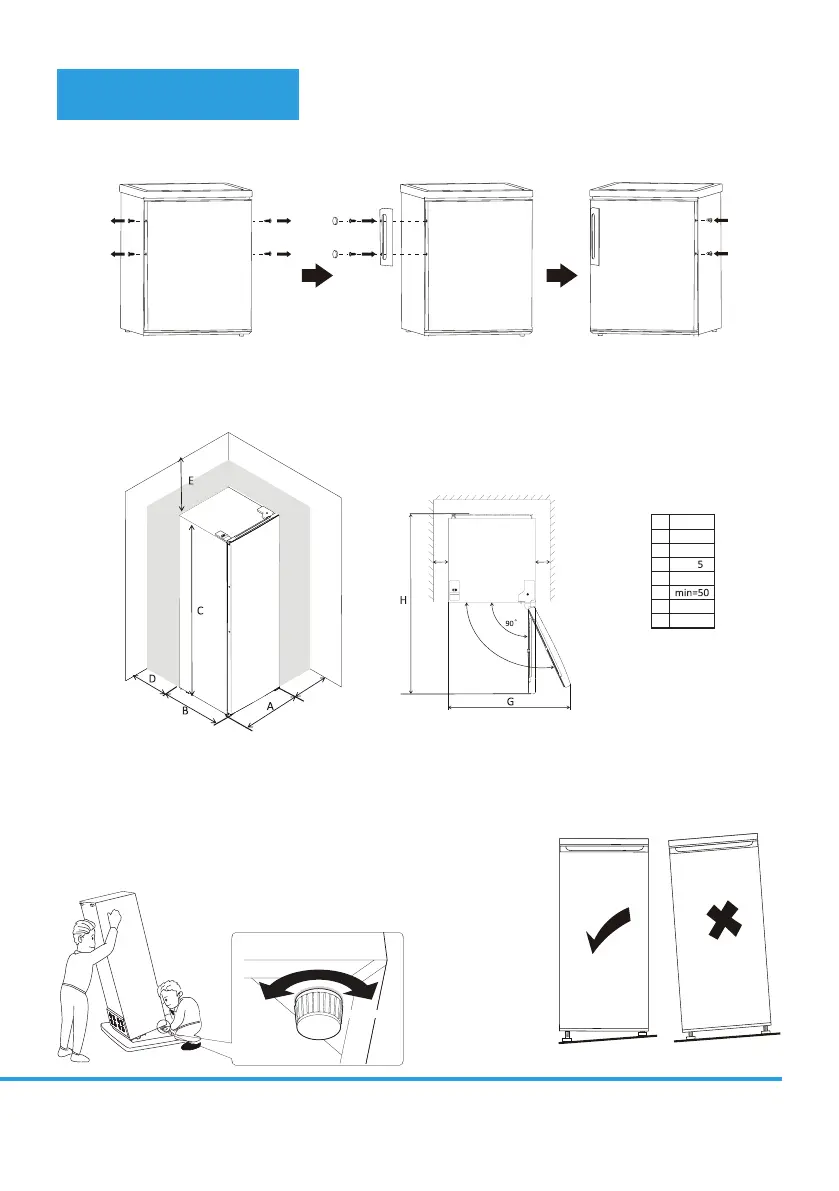 E

C

D

B

A

H

90°

G

| | |
|---|---|
| | |
| | |
| | 5 |
| | |
| | min=50 |
| | |
| | |