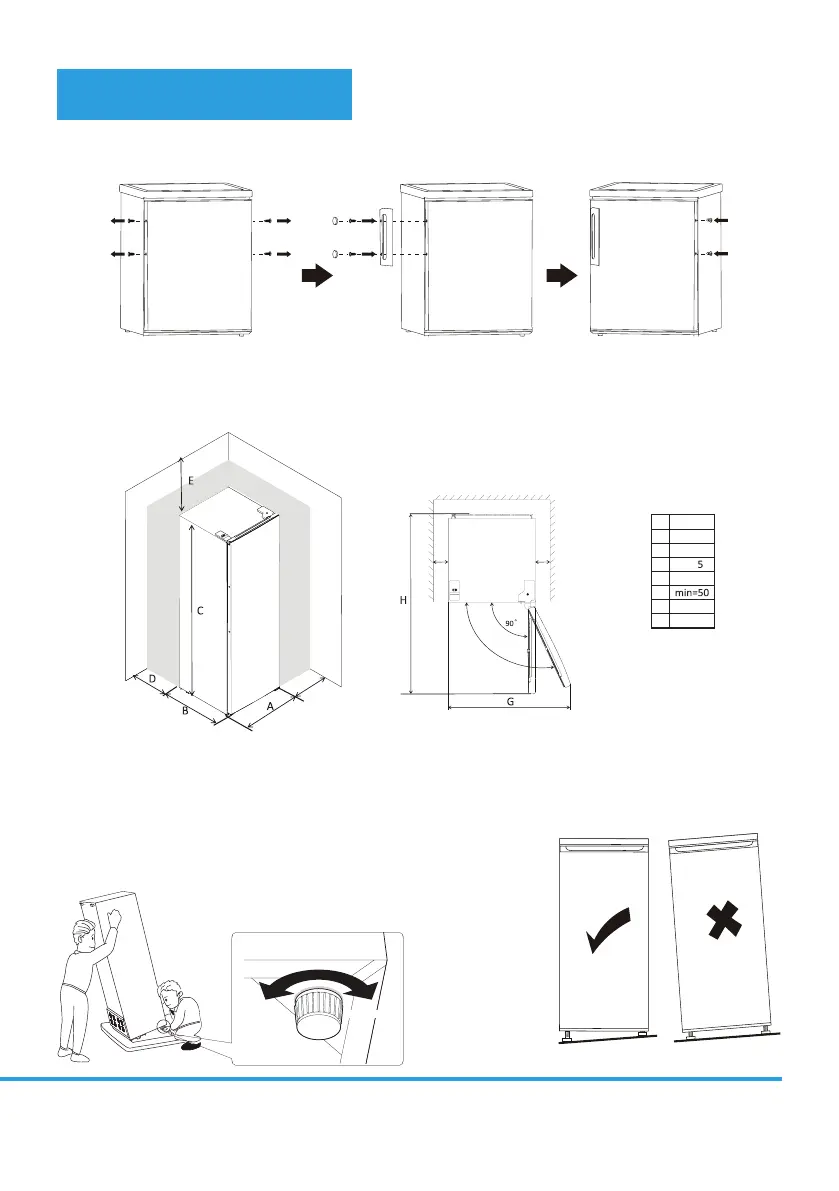 E

C

D

B

A

H

90°

G

|  |  |
|---|---|
|  |  |
|  |  |
|  |  |
|  | 5 |
|  |  |
|  | min=50 |
|  |  |
|  |  |