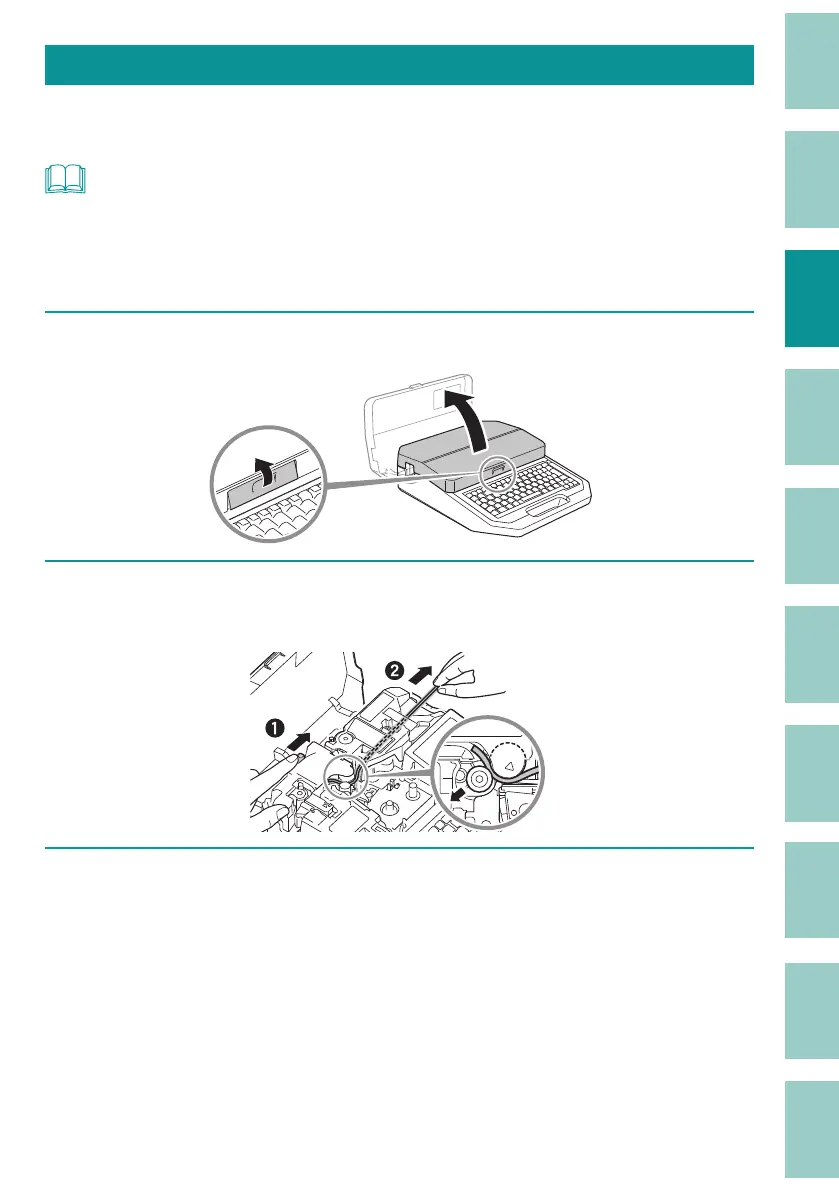 ❶

❷