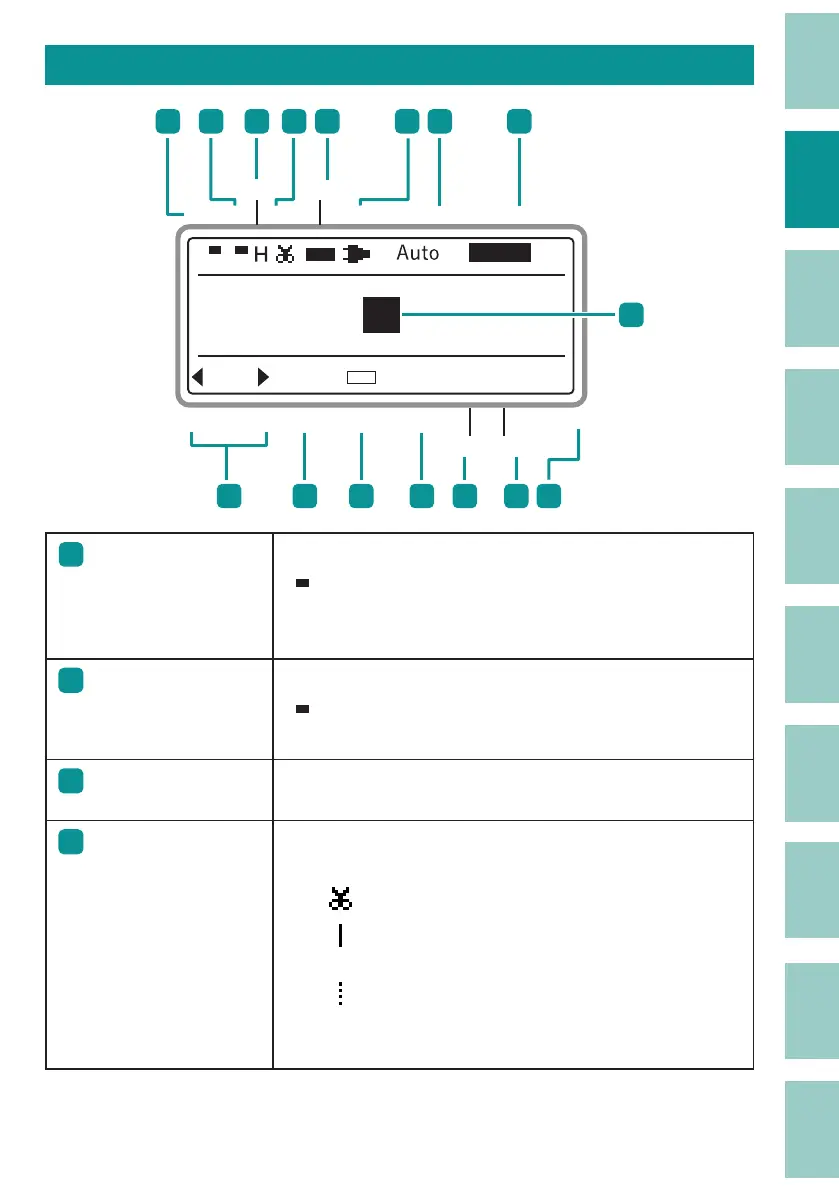 H

Auto