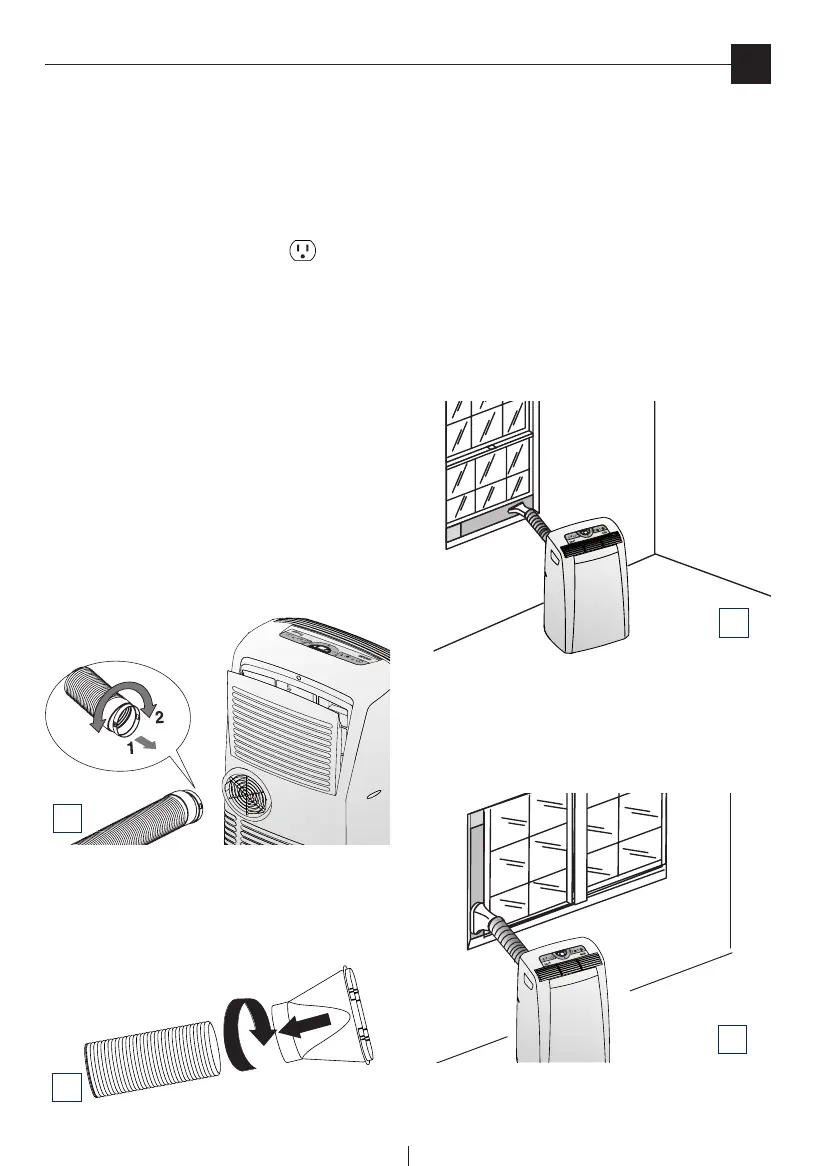 2
1