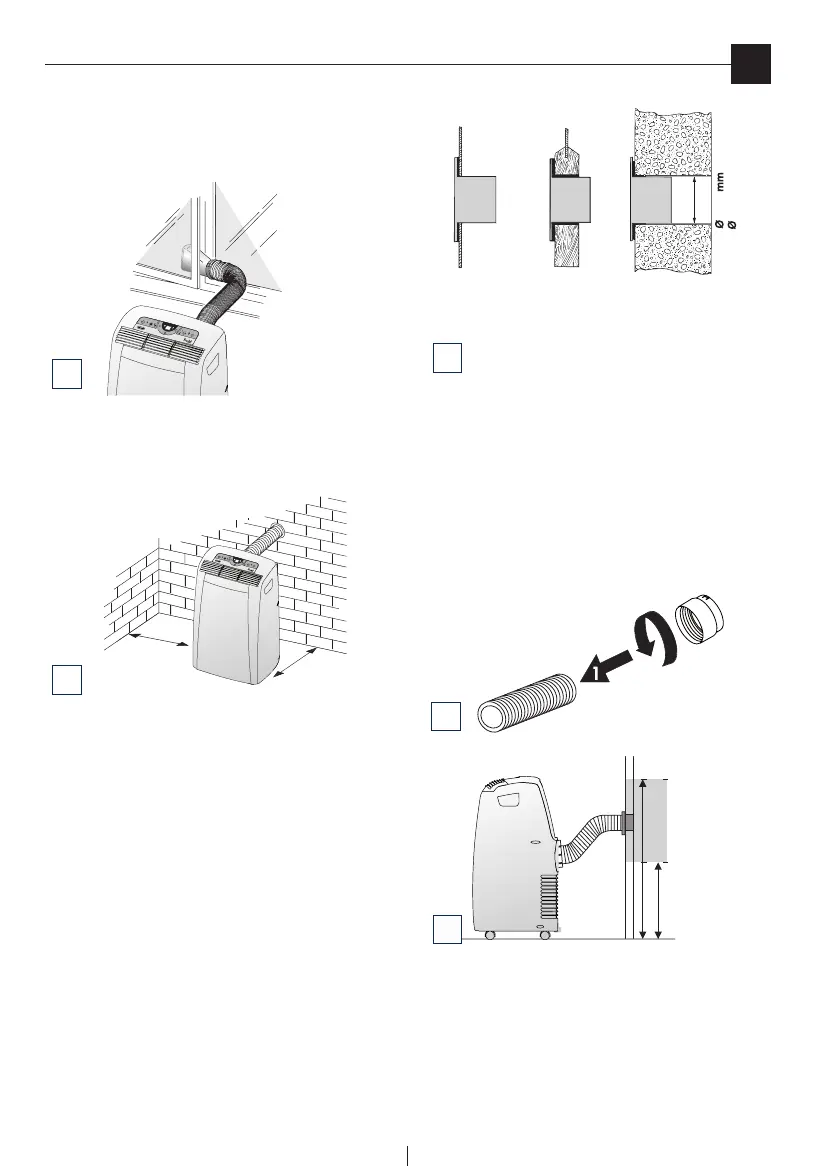 mm
Ø
Ø

1