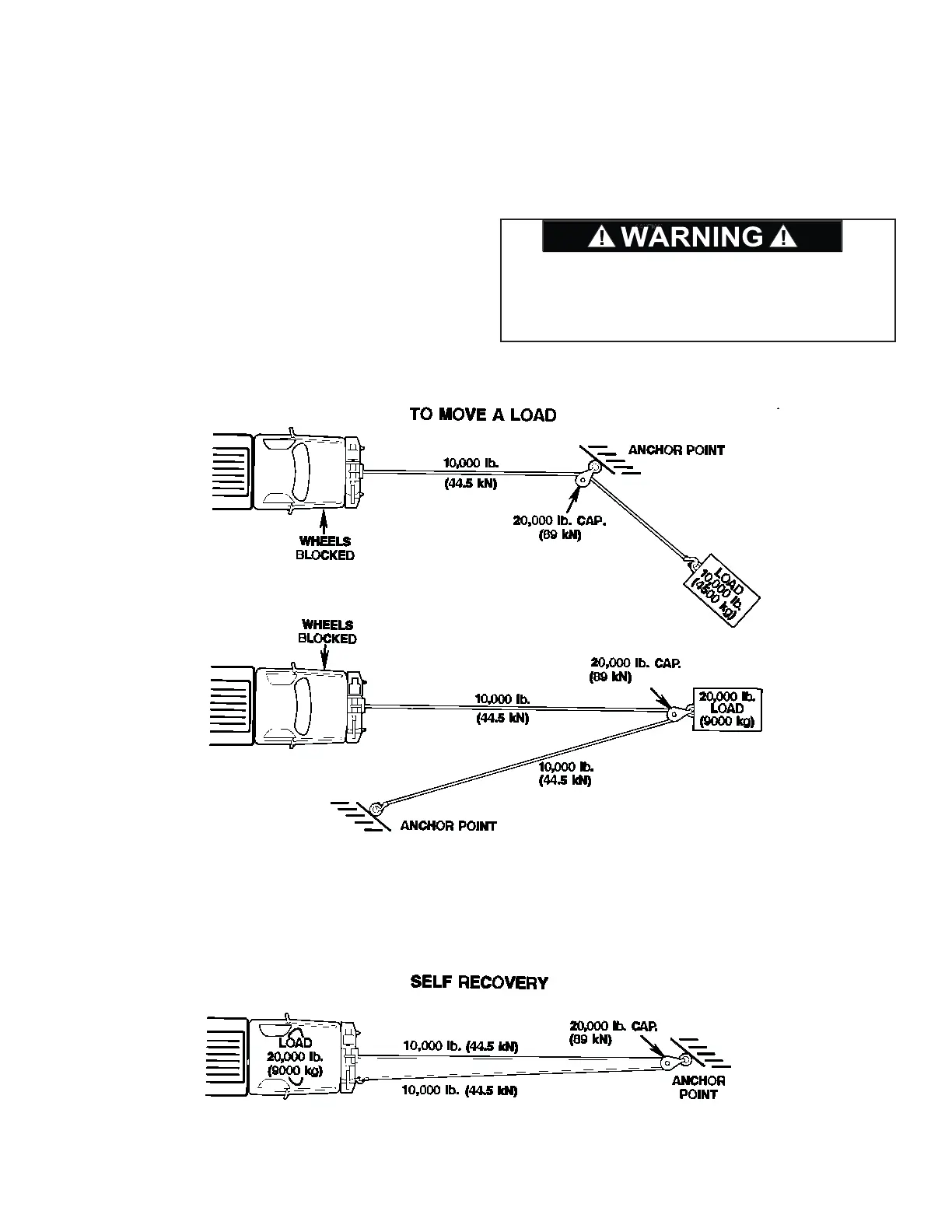 WARNING

TO MOVE A LOAD

10,000 lb.
(44.5 kN)

ANCHOR POINT

20,000 lb. CAP.
(89 kN)

WHEELS
BLOCKED

LOAD
10,000 lb.
(4500 kg)

WHEELS
BLOCKED

20,000 lb. CAP.
(89 kN)

10,000 lb.
(44.5 kN)

20,000 lb.
LOAD
(9000 kg)

10,000 lb.
(44.5 kN)

ANCHOR POINT

SELF RECOVERY

LOAD
20,000 lb.
(9000 kg)

10,000 lb. (44.5 kN)

10,000 lb. (44.5 kN)

20,000 lb. CAP.
(89 kN)

ANCHOR
POINT