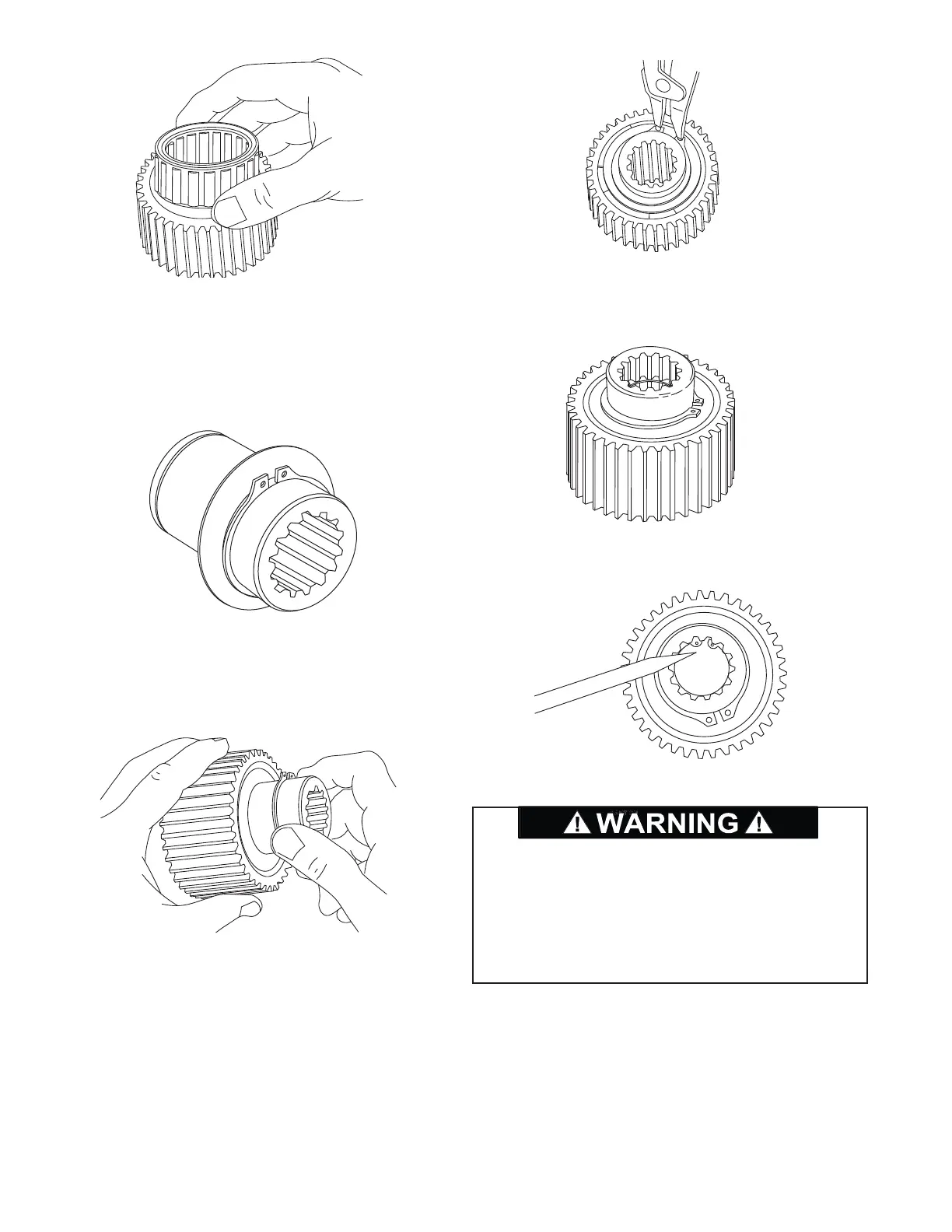 WARNING