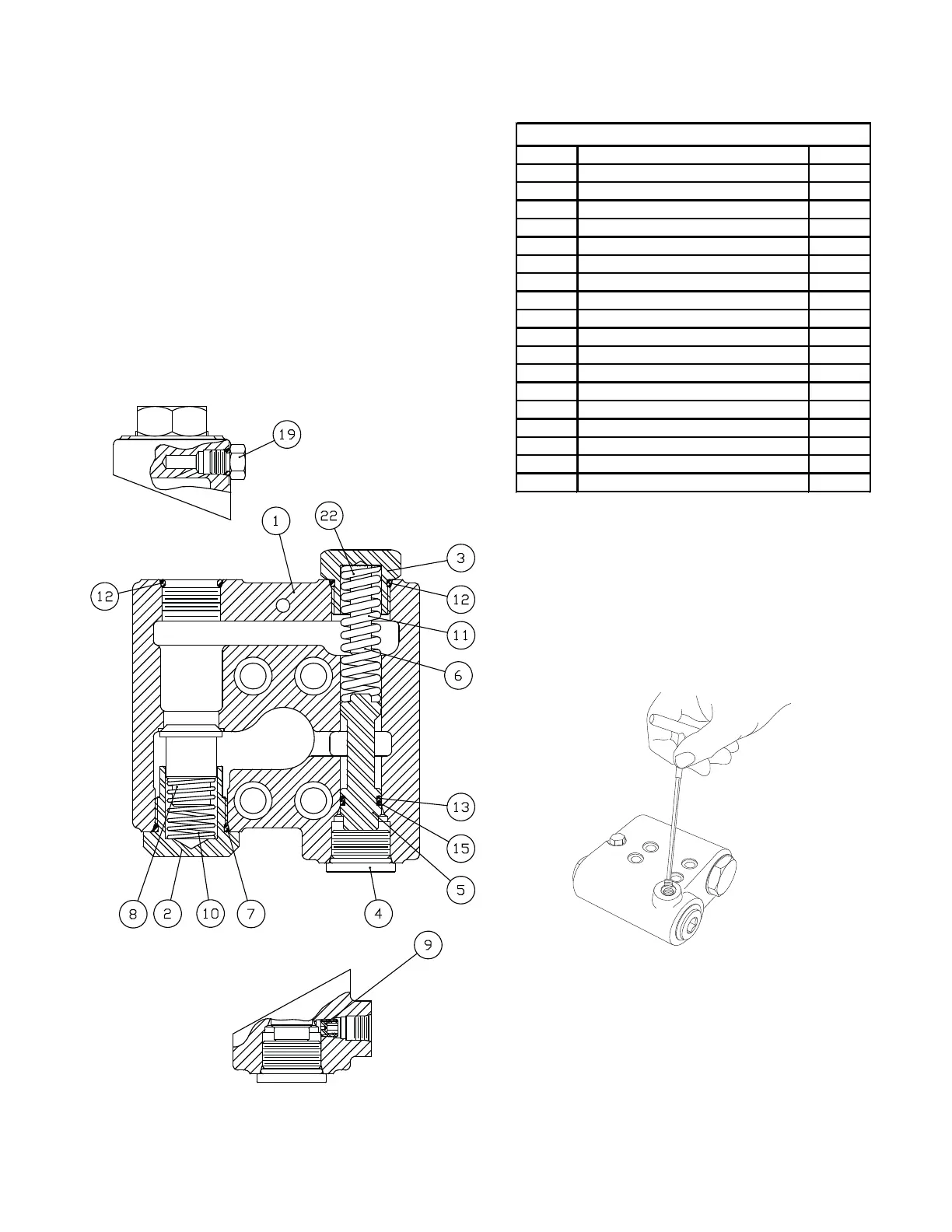 19

1

22

3

12

12

11

6

13

15

5

8

2

10

7

4

9