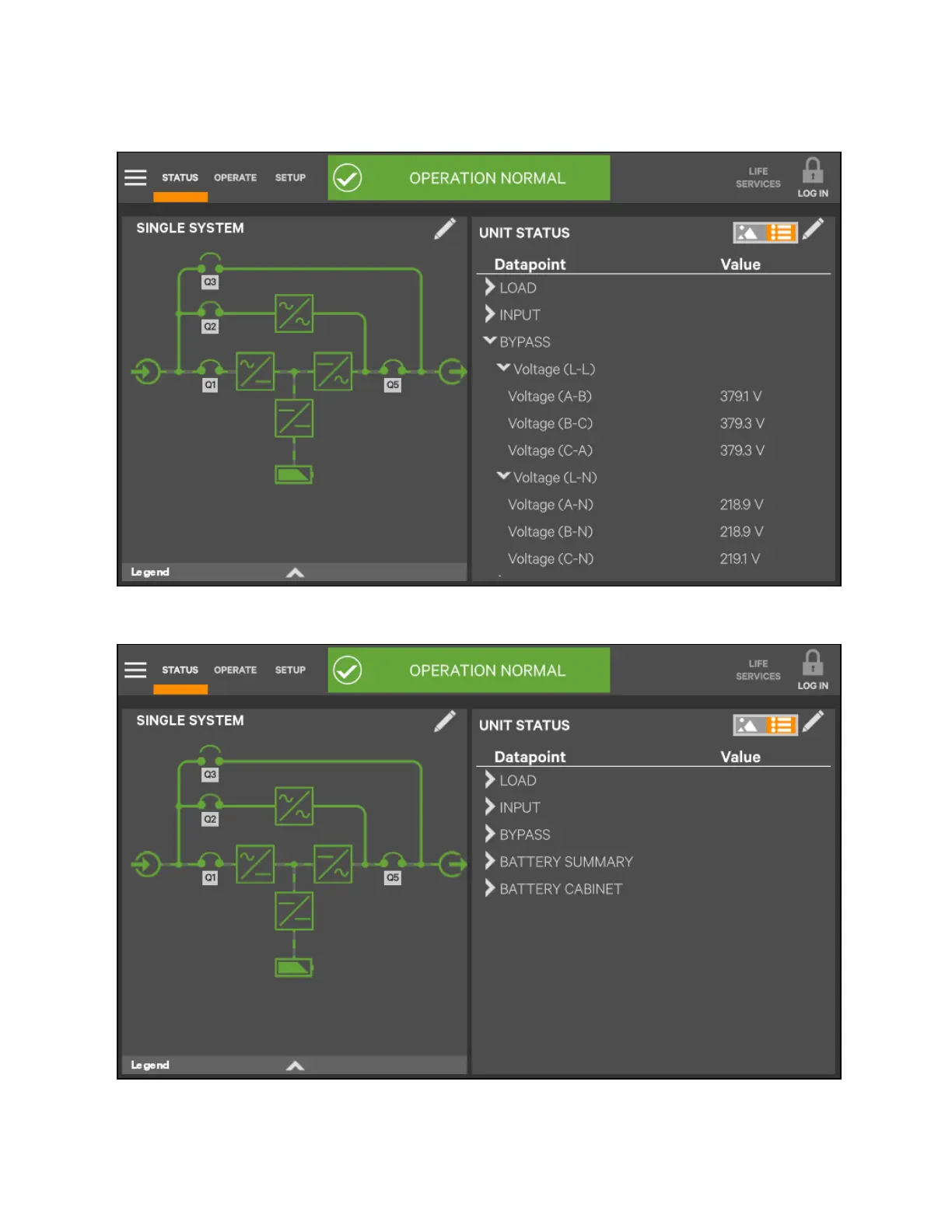 STATUS OPERATE SETUP

OPERATION NORMAL

LIFE SERVICES

LOG IN

SINGLE SYSTEM

Q3

Q2

Q1

Q5

Legend

UNIT STATUS

| Datapoint | Value |
|---|---|
| LOAD | |
| INPUT | |
| BYPASS | |
| Voltage (L-L) | |
| Voltage (A-B) | 379.1 V |
| Voltage (B-C) | 379.3 V |
| Voltage (C-A) | 379.3 V |
| Voltage (L-N) | |
| Voltage (A-N) | 218.9 V |
| Voltage (B-N) | 218.9 V |
| Voltage (C-N) | 219.1 V |

STATUS OPERATE SETUP

OPERATION NORMAL

LIFE SERVICES

LOG IN

SINGLE SYSTEM

Q3

Q2

Q1

Q5

Legend

UNIT STATUS

| Datapoint | Value |
|---|---|
| LOAD | |
| INPUT | |
| BYPASS | |
| BATTERY SUMMARY | |
| BATTERY CABINET | |