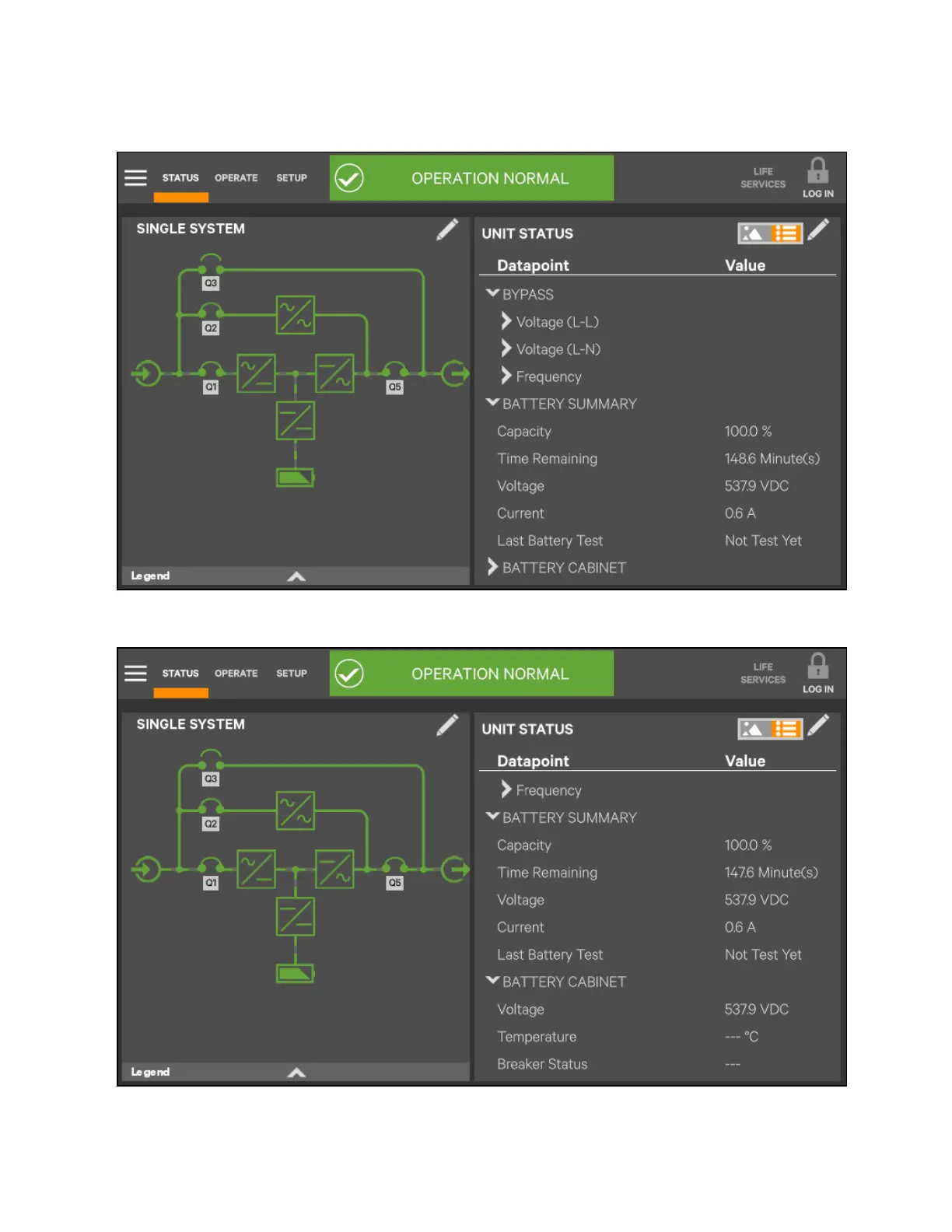 STATUS OPERATE SETUP

OPERATION NORMAL

LIFE SERVICES

LOG IN

SINGLE SYSTEM

Q3

Q2

Q1

Q5

Legend

UNIT STATUS

| Datapoint | Value |
|---|---|
| BYPASS | |
| Voltage (L-L) | |
| Voltage (L-N) | |
| Frequency | |
| BATTERY SUMMARY | |
| Capacity | 100.0 % |
| Time Remaining | 148.6 Minute(s) |
| Voltage | 537.9 VDC |
| Current | 0.6 A |
| Last Battery Test | Not Test Yet |
| BATTERY CABINET | |

STATUS OPERATE SETUP

OPERATION NORMAL

LIFE SERVICES

LOG IN

SINGLE SYSTEM

Q3

Q2

Q1

Q5

Legend

UNIT STATUS

| Datapoint | Value |
|---|---|
| Frequency | |
| BATTERY SUMMARY | |
| Capacity | 100.0 % |
| Time Remaining | 147.6 Minute(s) |
| Voltage | 537.9 VDC |
| Current | 0.6 A |
| Last Battery Test | Not Test Yet |
| BATTERY CABINET | |
| Voltage | 537.9 VDC |
| Temperature | --- °C |
| Breaker Status | --- |