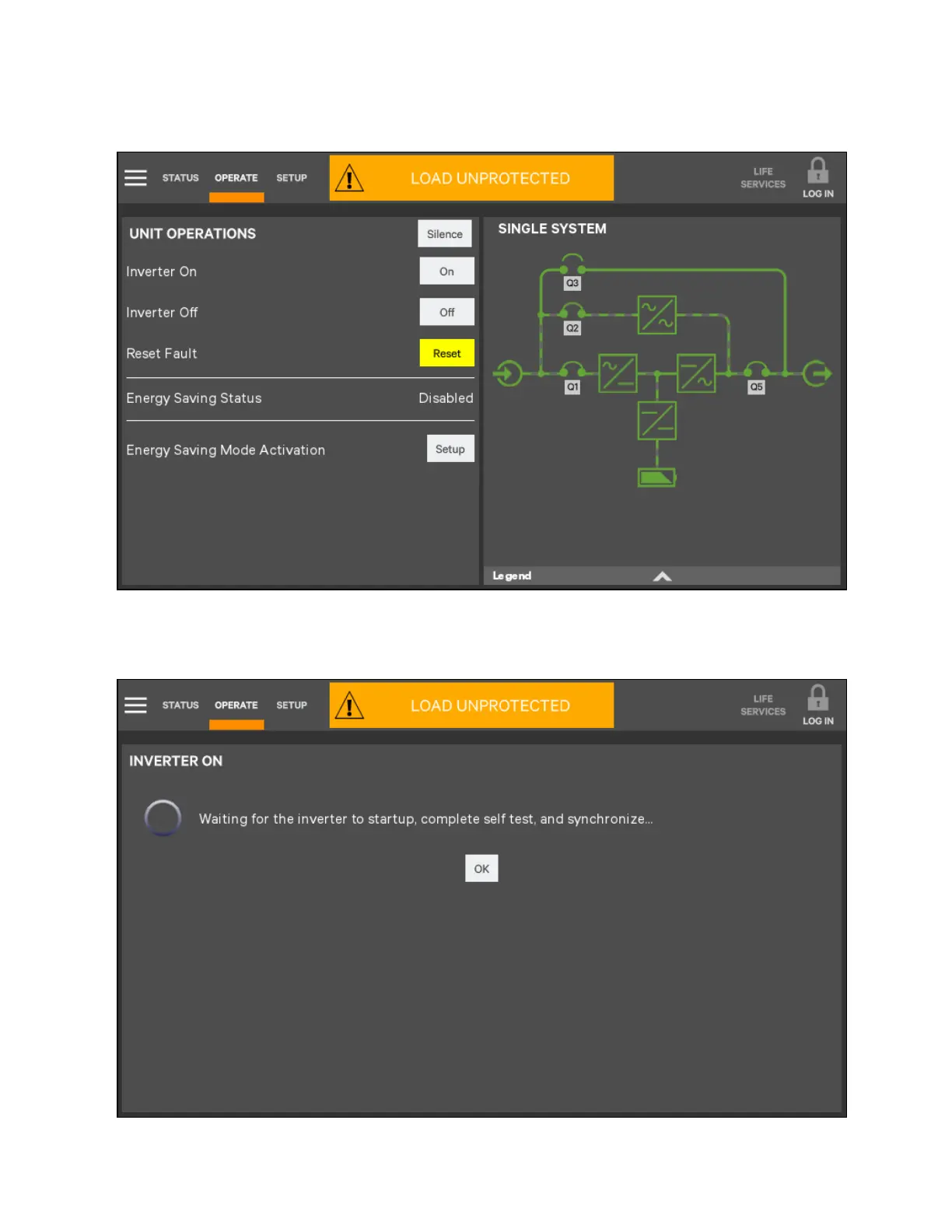 STATUS OPERATE SETUP

LOAD UNPROTECTED

LIFE SERVICES

LOG IN

UNIT OPERATIONS

Silence

Inverter On

On

Inverter Off

Off

Reset Fault

Reset

Energy Saving Status

Disabled

Energy Saving Mode Activation

Setup

SINGLE SYSTEM

Q3

Q2

Q1

Q5

Legend

STATUS OPERATE SETUP

LOAD UNPROTECTED

LIFE SERVICES

LOG IN

INVERTER ON

Waiting for the inverter to startup, complete self test, and synchronize...

OK