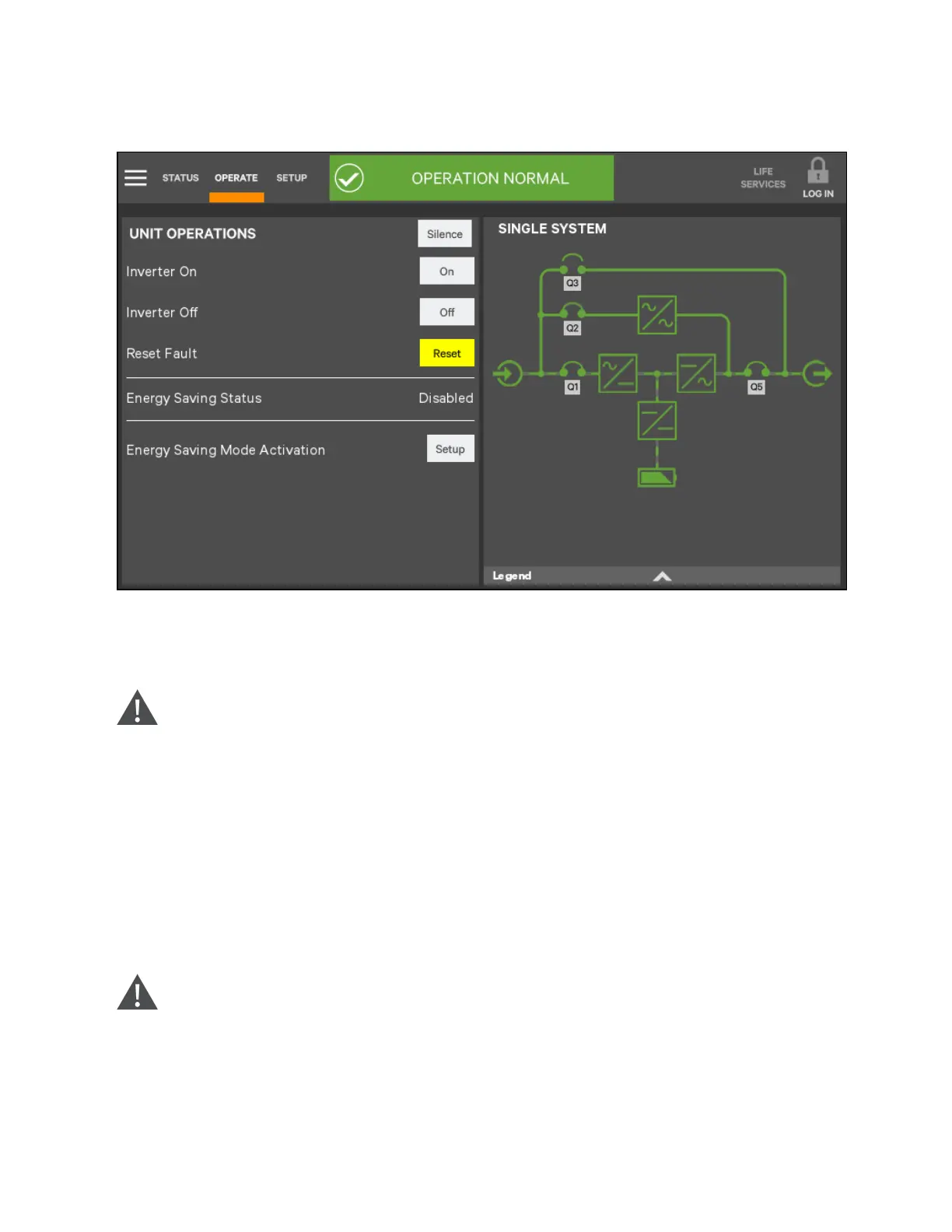 STATUS OPERATE SETUP

OPERATION NORMAL

LIFE SERVICES

LOG IN

UNIT OPERATIONS

Silence

Inverter On

On

Inverter Off

Off

Reset Fault

Reset

Energy Saving Status

Disabled

Energy Saving Mode Activation

Setup

SINGLE SYSTEM

Q3

Q2

Q1

Q5

Legend