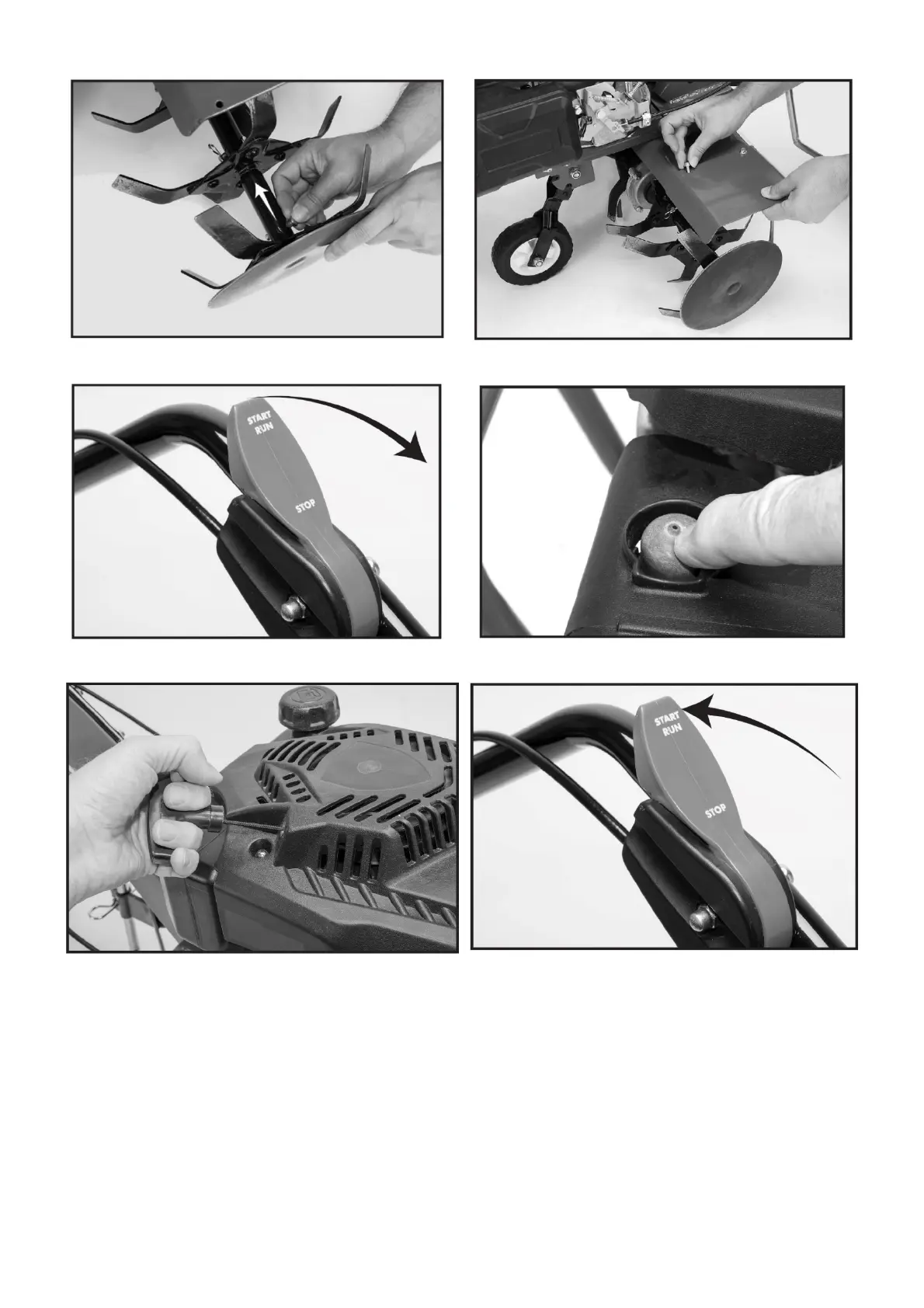 START
RUN
STOP

START
RUN
STOP