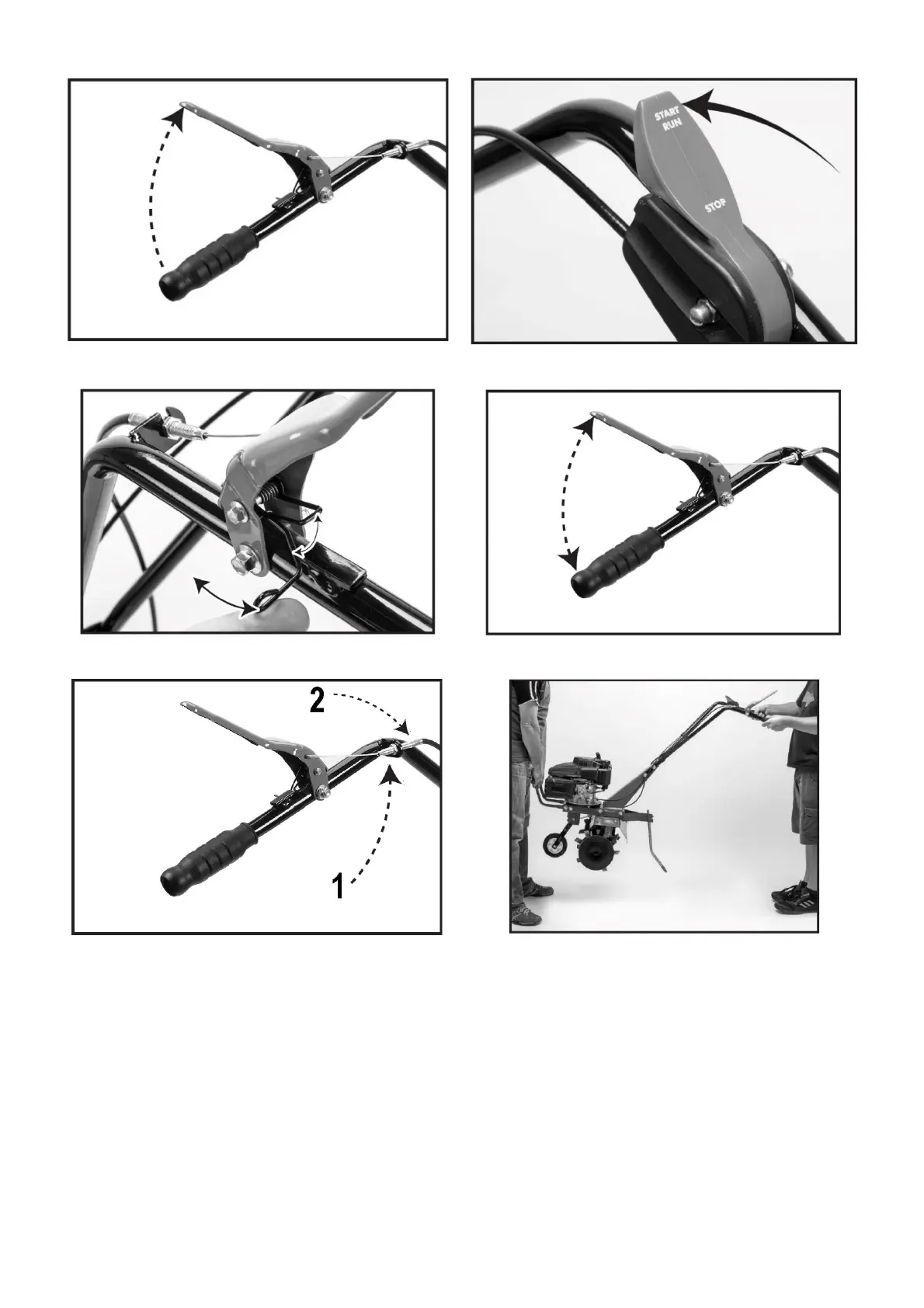 START
RUN

STOP

2

1