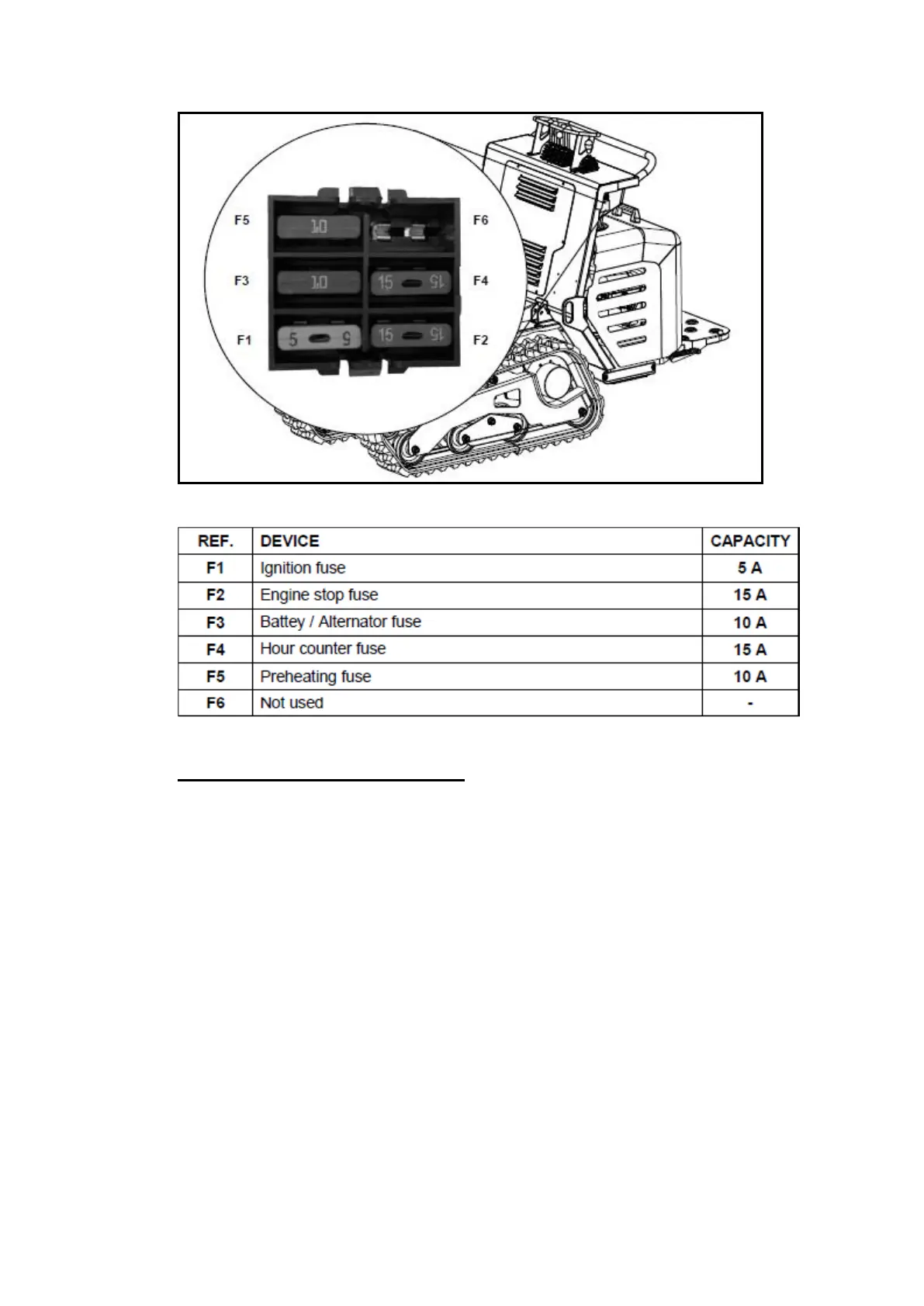 F5
10
F6
F3
10
15
15
F4
F1
5
5
15
15
F2

| REF. | DEVICE | CAPACITY |
|---|---|---|
| F1 | Ignition fuse | 5 A |
| F2 | Engine stop fuse | 15 A |
| F3 | Battey / Alternator fuse | 10 A |
| F4 | Hour counter fuse | 15 A |
| F5 | Preheating fuse | 10 A |
| F6 | Not used | - |