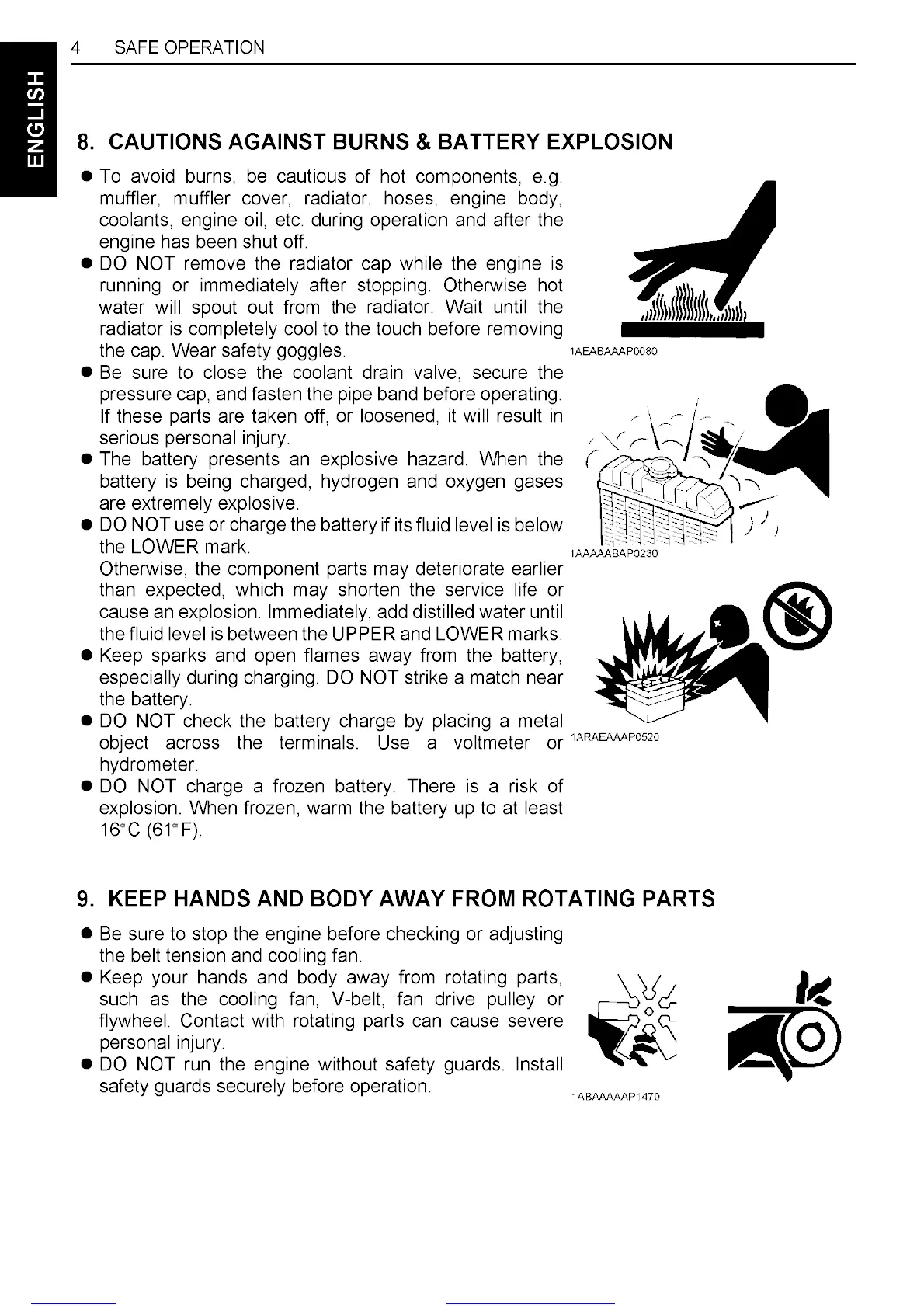 ENGLISH

4 SAFE OPERATION

8. CAUTIONS AGAINST BURNS & BATTERY EXPLOSION

● To avoid burns, be cautious of hot components, e.g. muffler, muffler cover, radiator, hoses, engine body, coolants, engine oil, etc. during operation and after the engine has been shut off.
● DO NOT remove the radiator cap while the engine is running or immediately after stopping. Otherwise hot water will spout out from the radiator. Wait until the radiator is completely cool to the touch before removing the cap. Wear safety goggles.
● Be sure to close the coolant drain valve, secure the pressure cap, and fasten the pipe band before operating. If these parts are taken off, or loosened, it will result in serious personal injury.
● The battery presents an explosive hazard. When the battery is being charged, hydrogen and oxygen gases are extremely explosive.
● DO NOT use or charge the battery if its fluid level is below the LOWER mark.
Otherwise, the component parts may deteriorate earlier than expected, which may shorten the service life or cause an explosion. Immediately, add distilled water until the fluid level is between the UPPER and LOWER marks.
● Keep sparks and open flames away from the battery, especially during charging. DO NOT strike a match near the battery.
● DO NOT check the battery charge by placing a metal object across the terminals. Use a voltmeter or hydrometer.
● DO NOT charge a frozen battery. There is a risk of explosion. When frozen, warm the battery up to at least 16°C (61°F).

1AEABAAAP0080

1AAAAABAP0230

1ARAEAAAP0520

9. KEEP HANDS AND BODY AWAY FROM ROTATING PARTS

● Be sure to stop the engine before checking or adjusting the belt tension and cooling fan.
● Keep your hands and body away from rotating parts, such as the cooling fan, V-belt, fan drive pulley or flywheel. Contact with rotating parts can cause severe personal injury.
● DO NOT run the engine without safety guards. Install safety guards securely before operation.

1ABAAAAAP1470