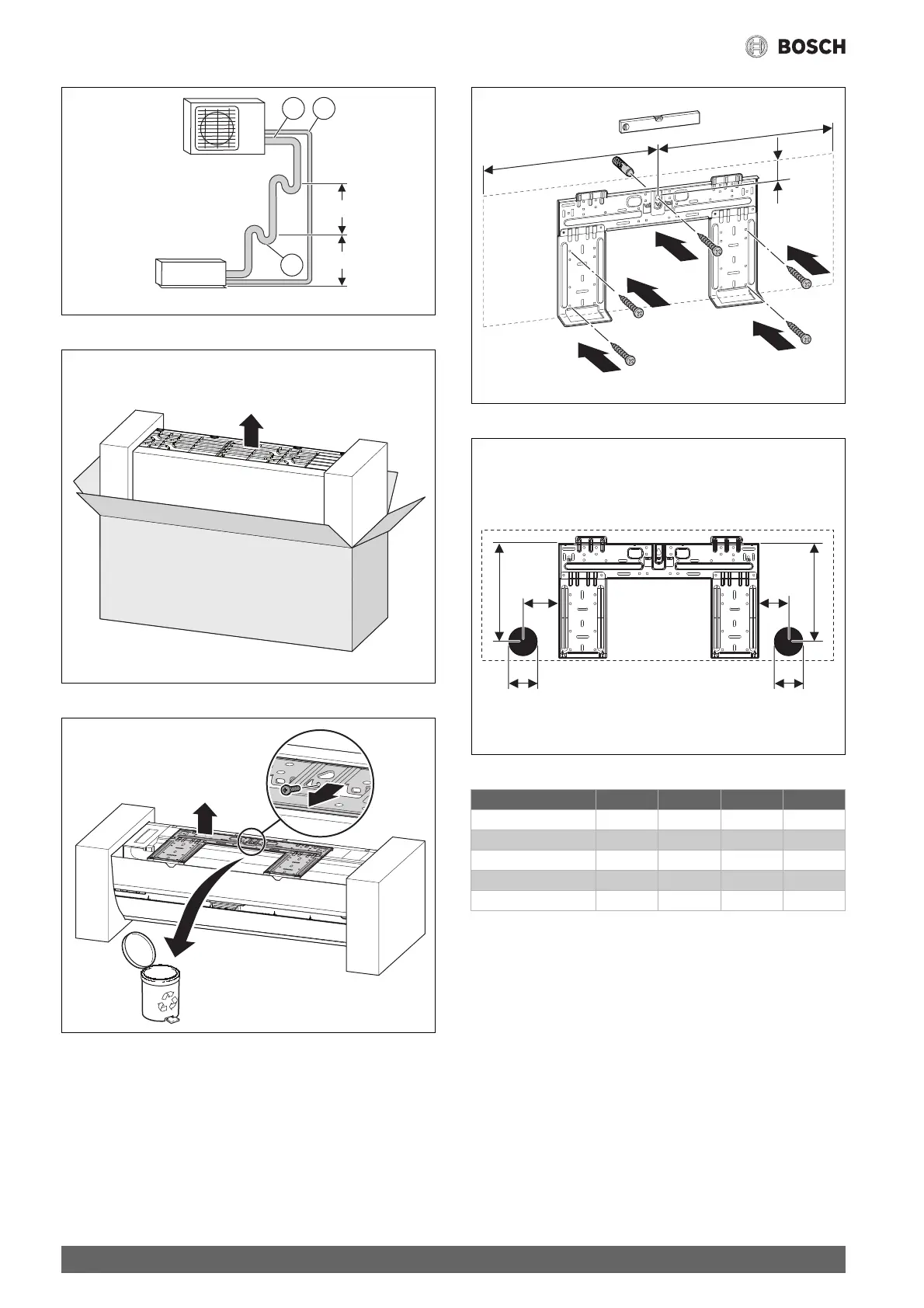 BOSCH