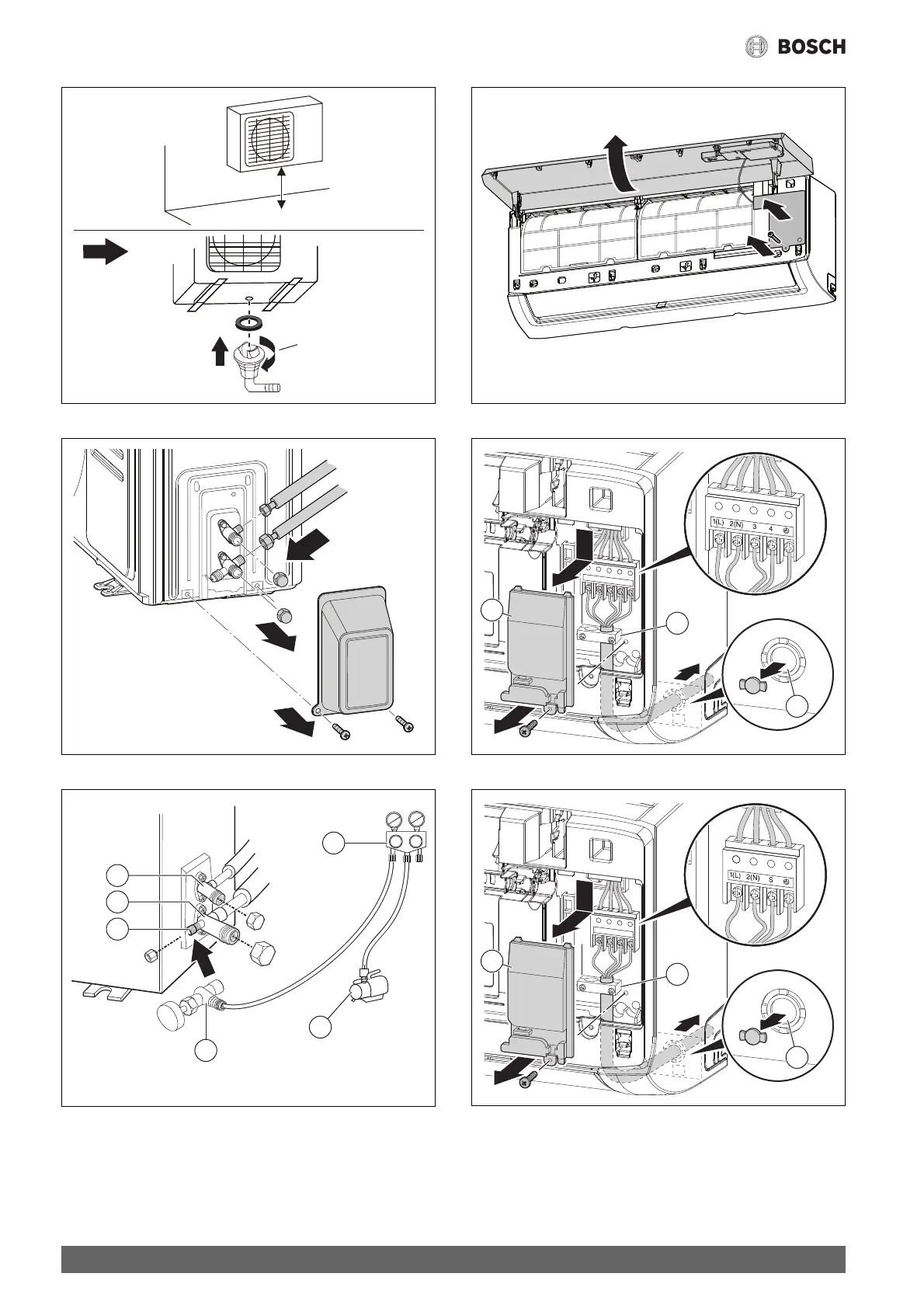 BOSCH

1(L) 2(N) 3 4

1(L) 2(N) S