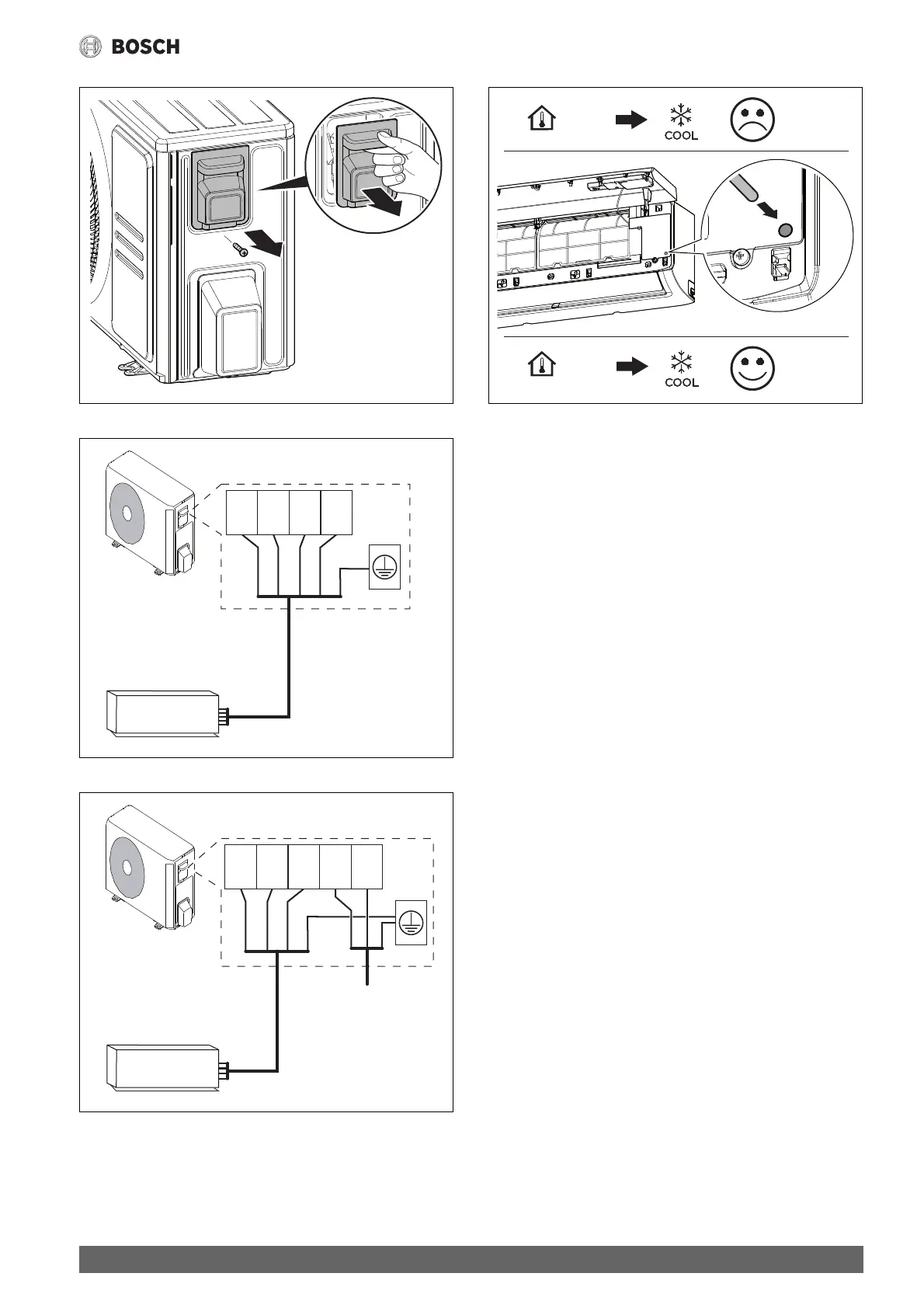 BOSCH

COOL

COOL