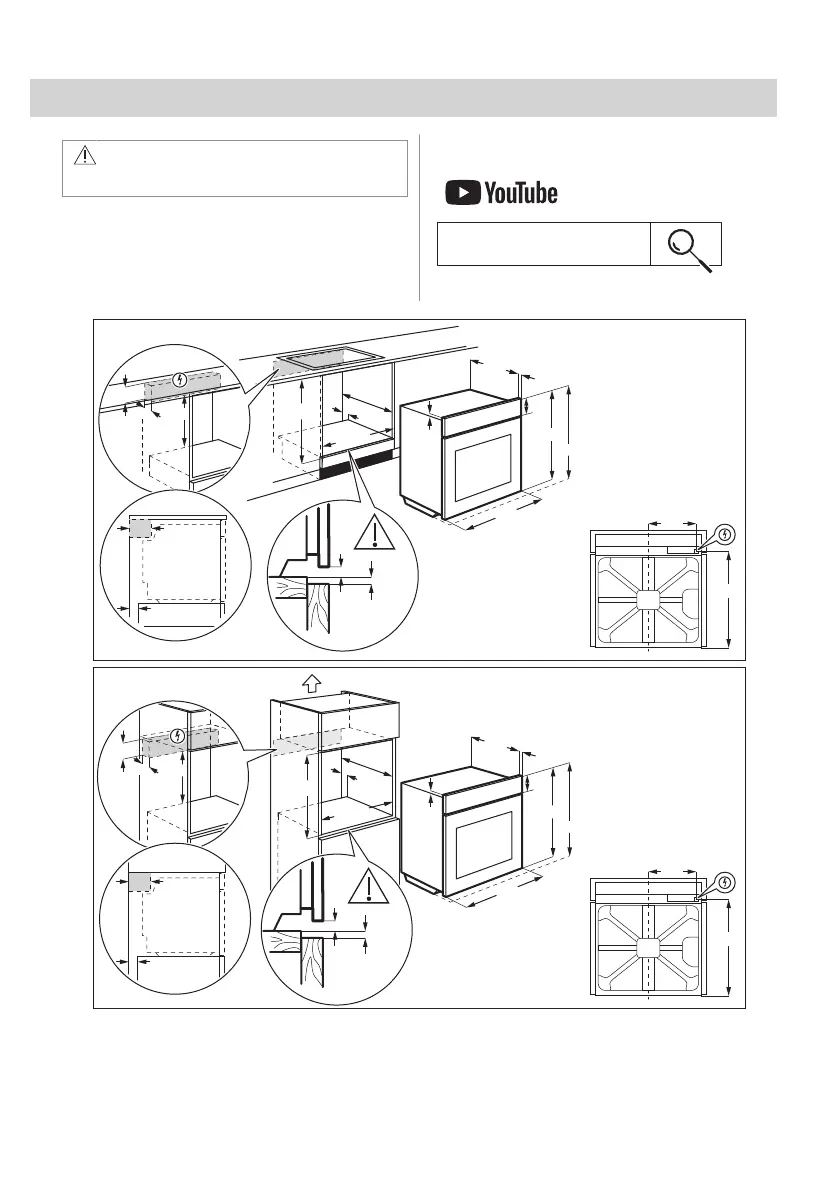 YouTube