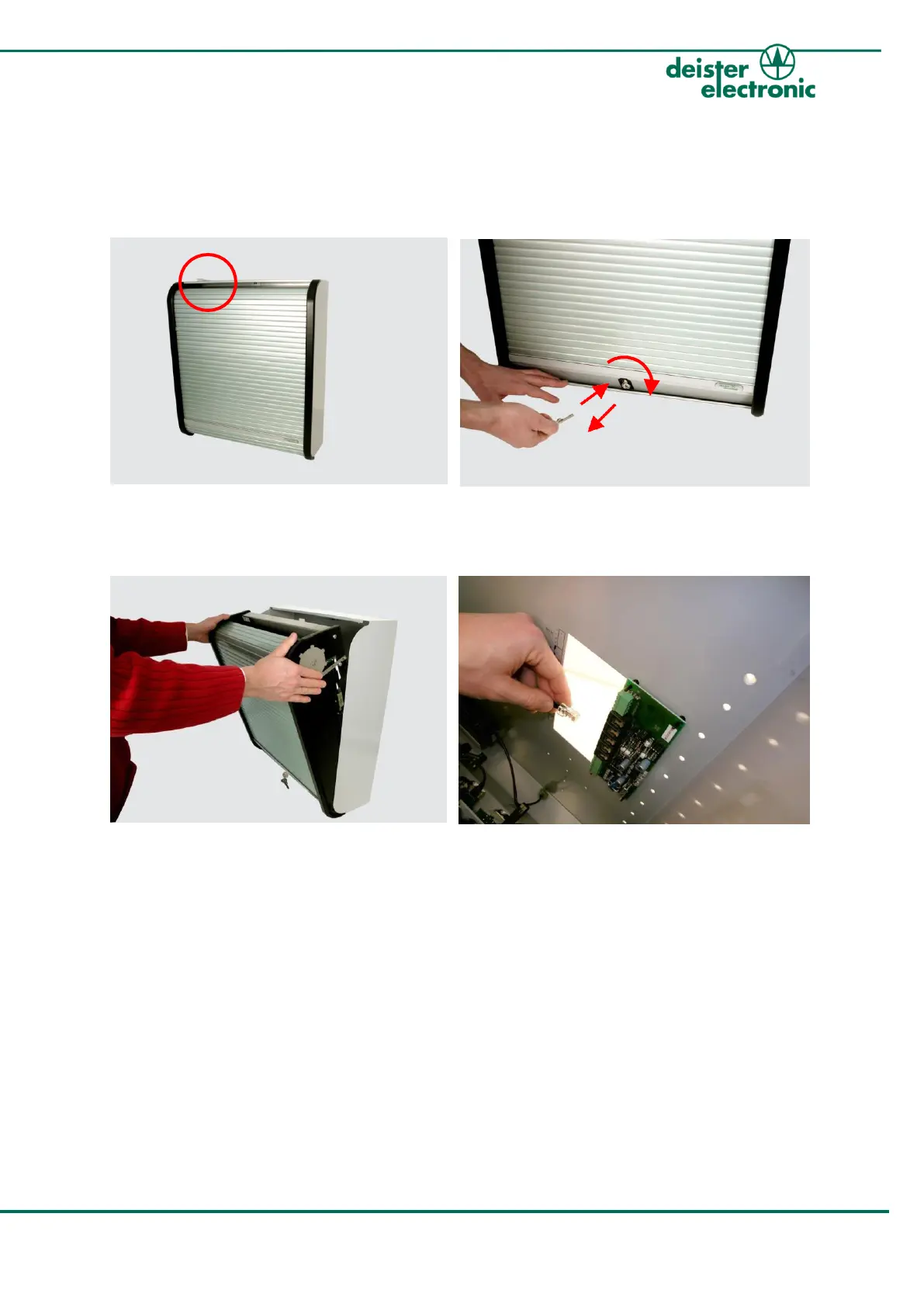 deister electronic