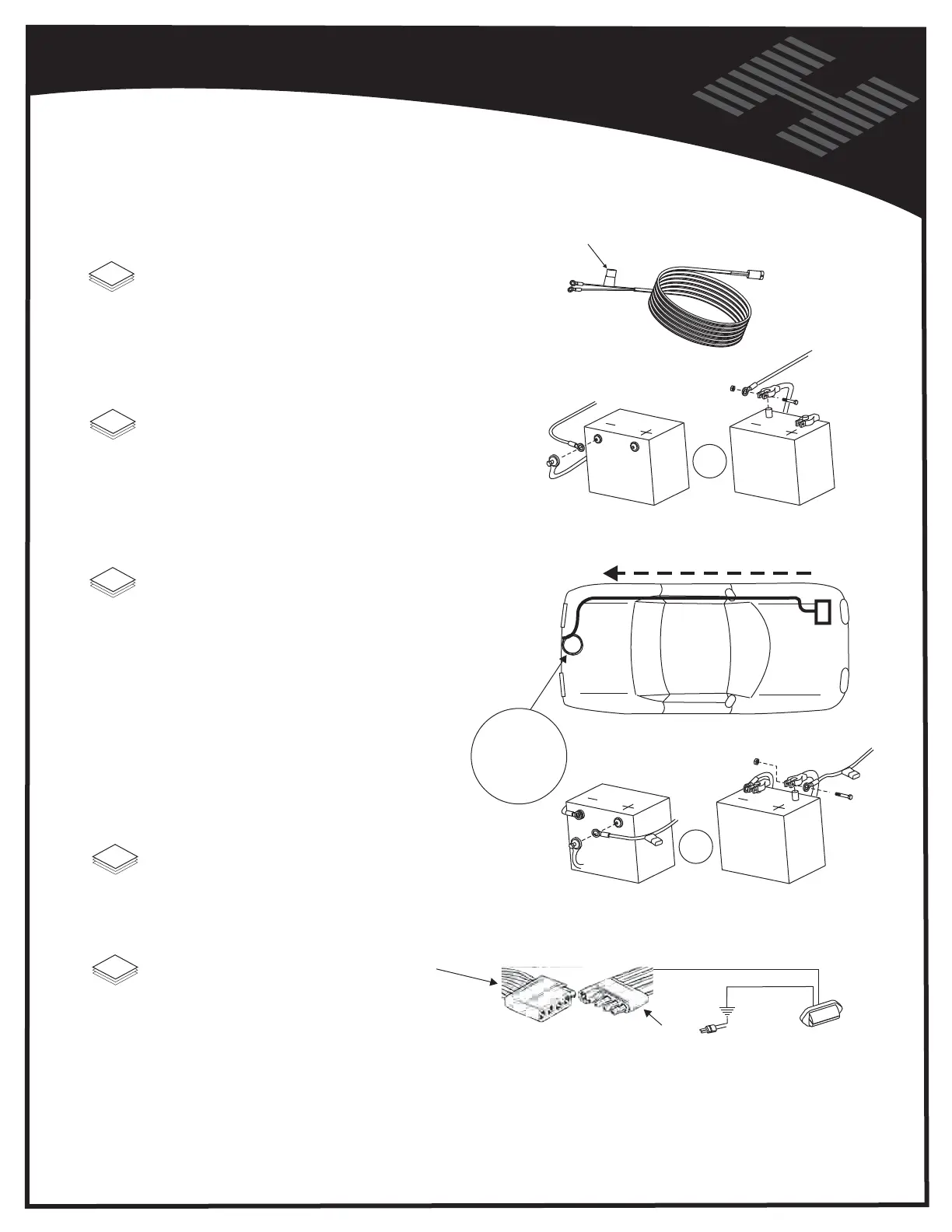 −
+
−
+
−
+
−
+