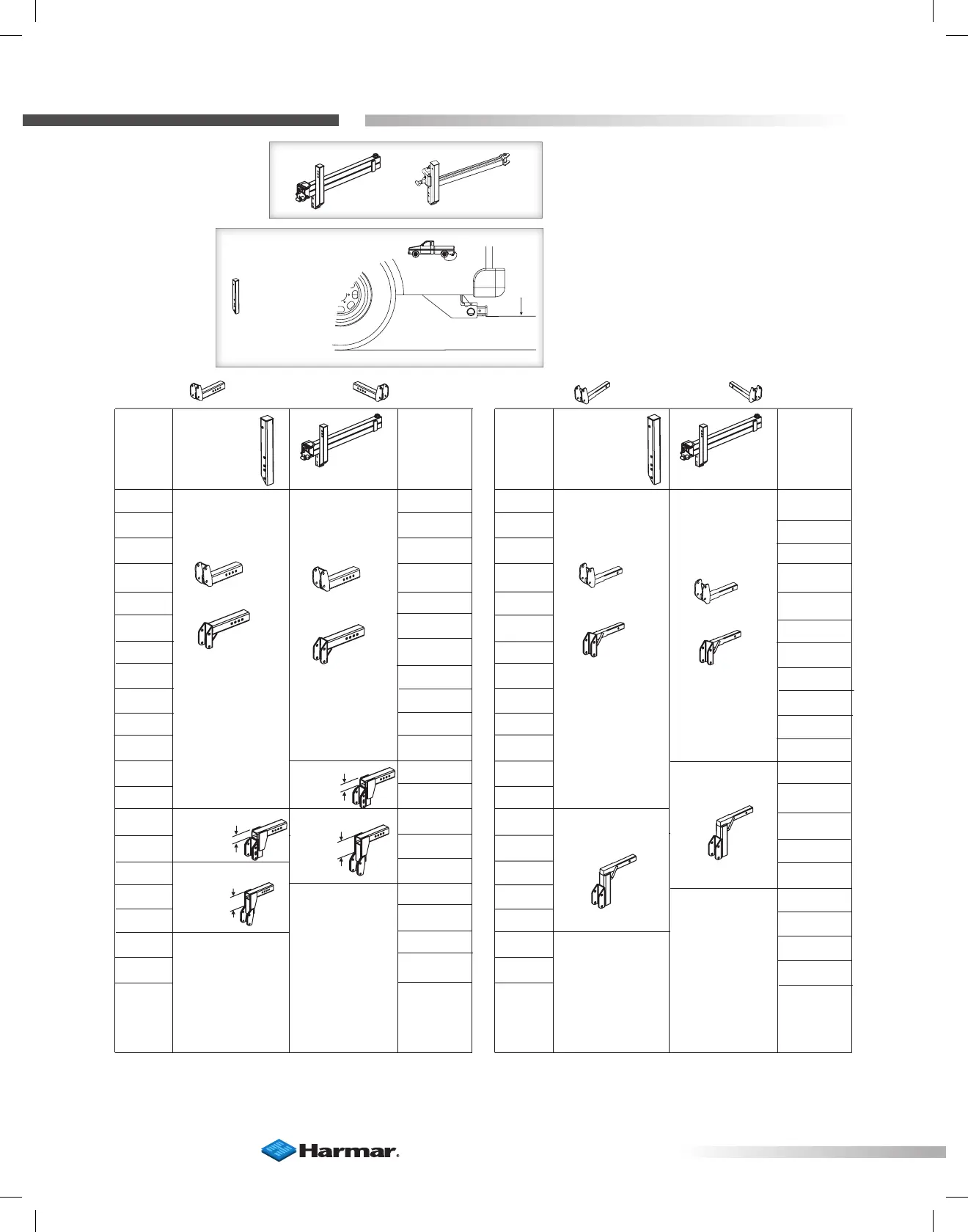 Harmar.