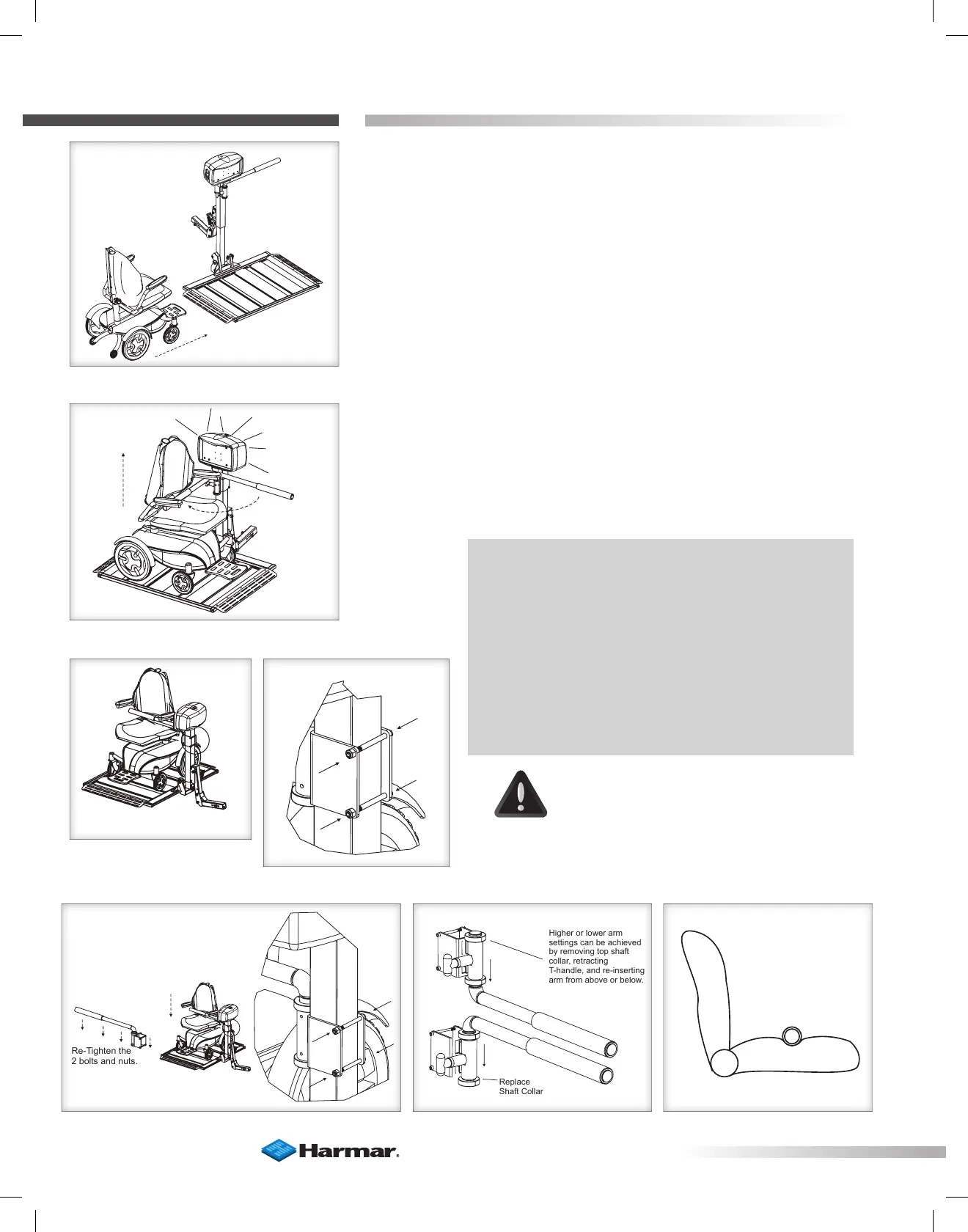 Re-Tighten the 2 bolts and nuts.

Higher or lower arm settings can be achieved by removing top shaft collar, retracting T-handle, and re-inserting arm from above or below.

Replace Shaft Collar

Harmar.