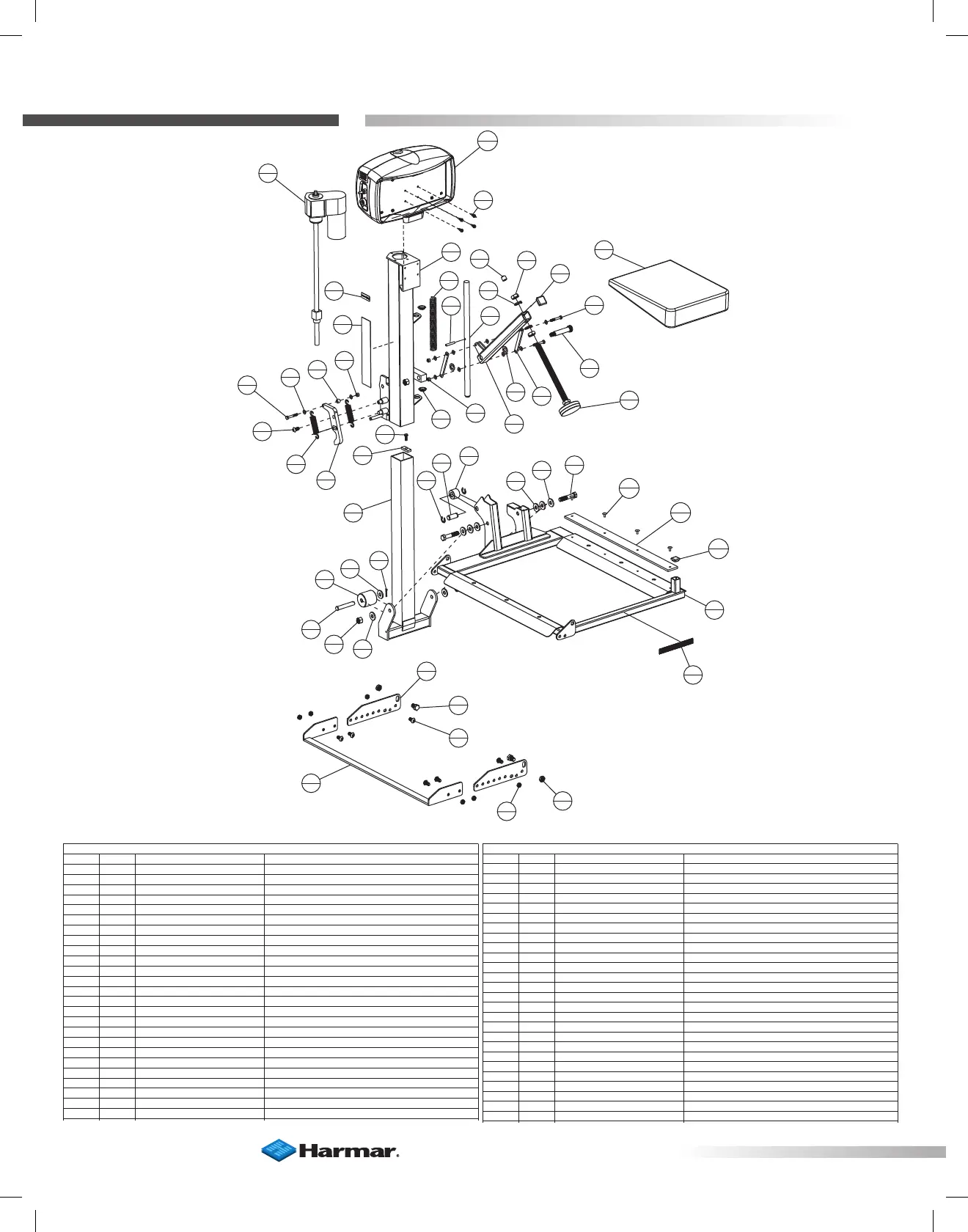 Harmar.