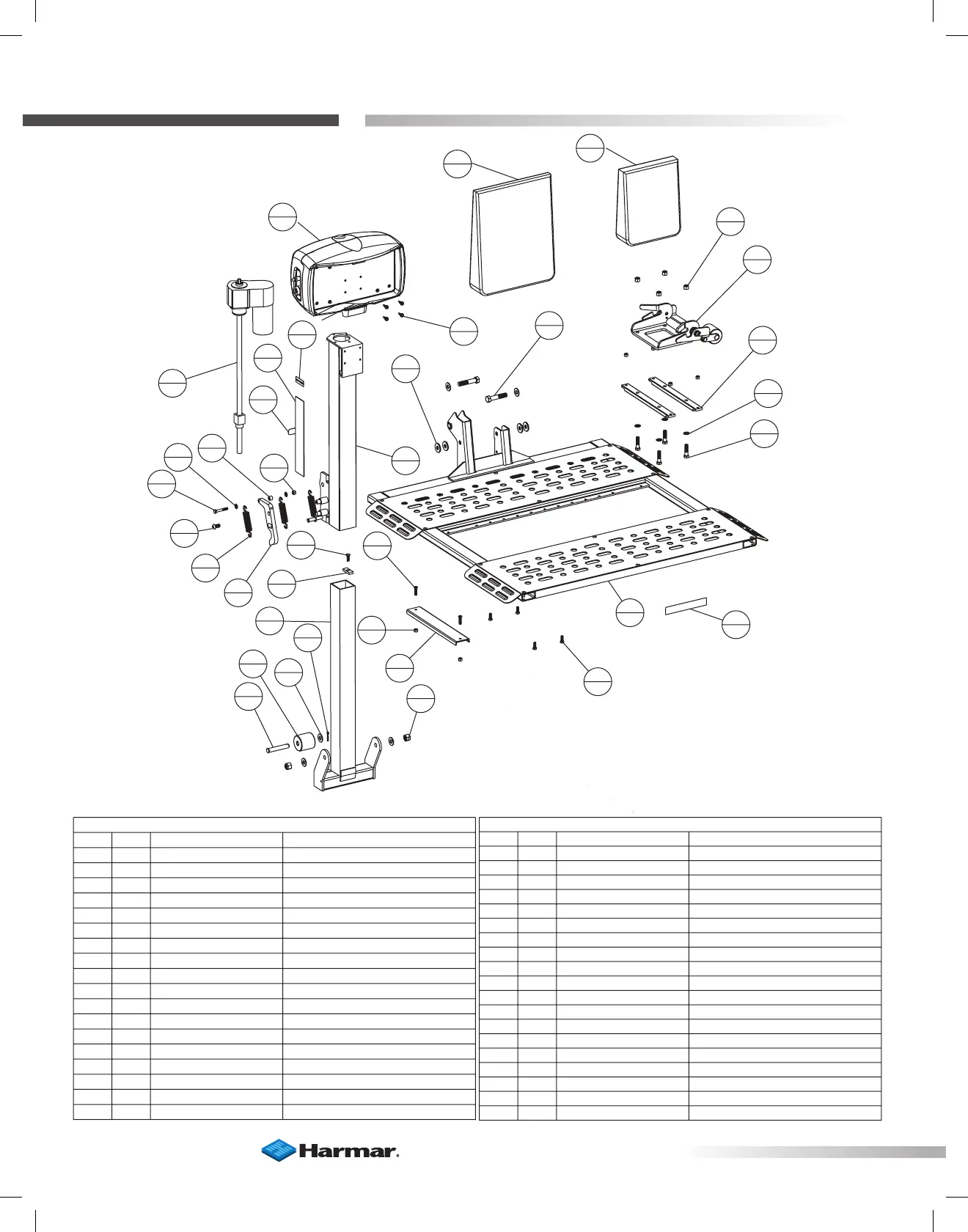 Harmar.