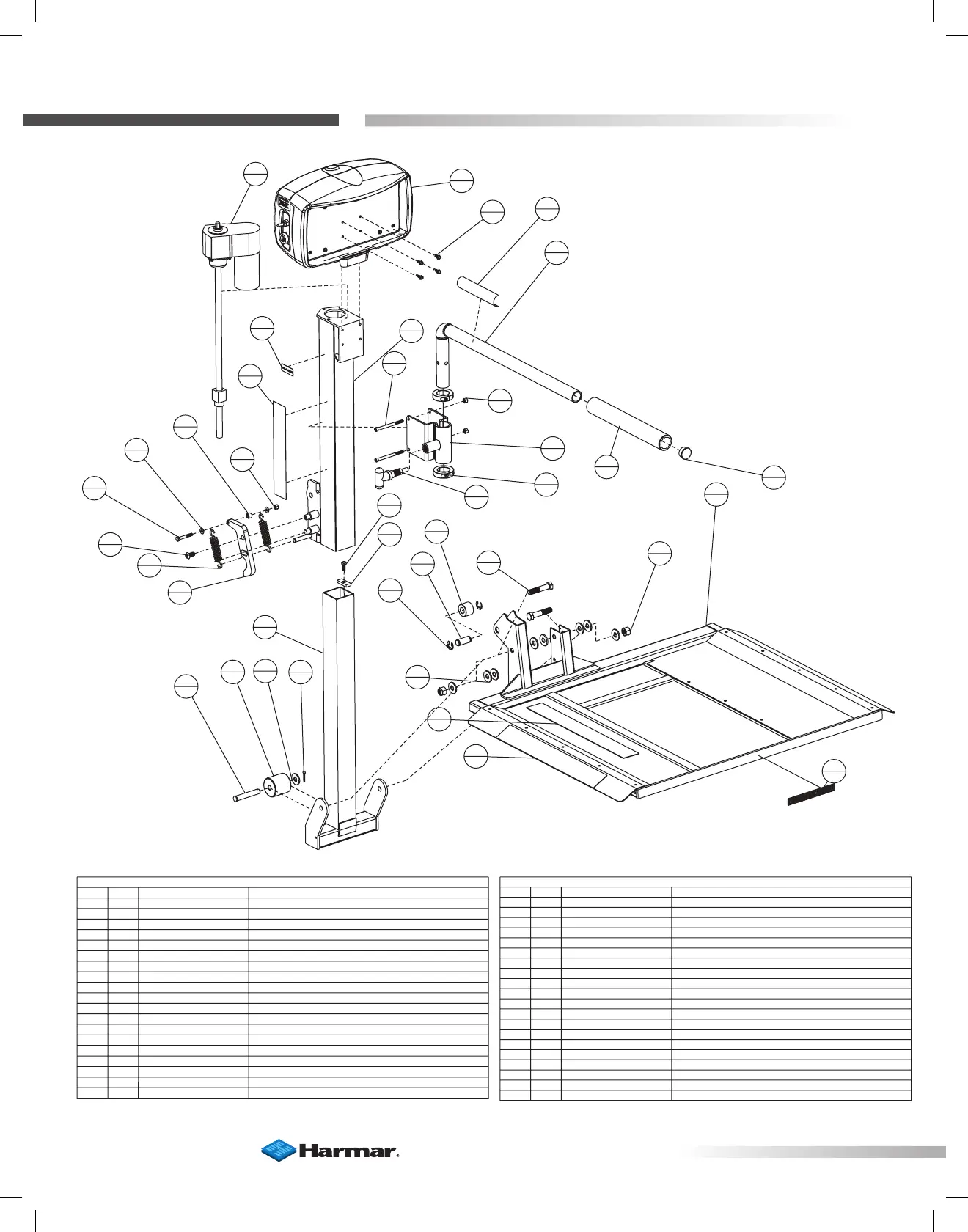 Harmar.