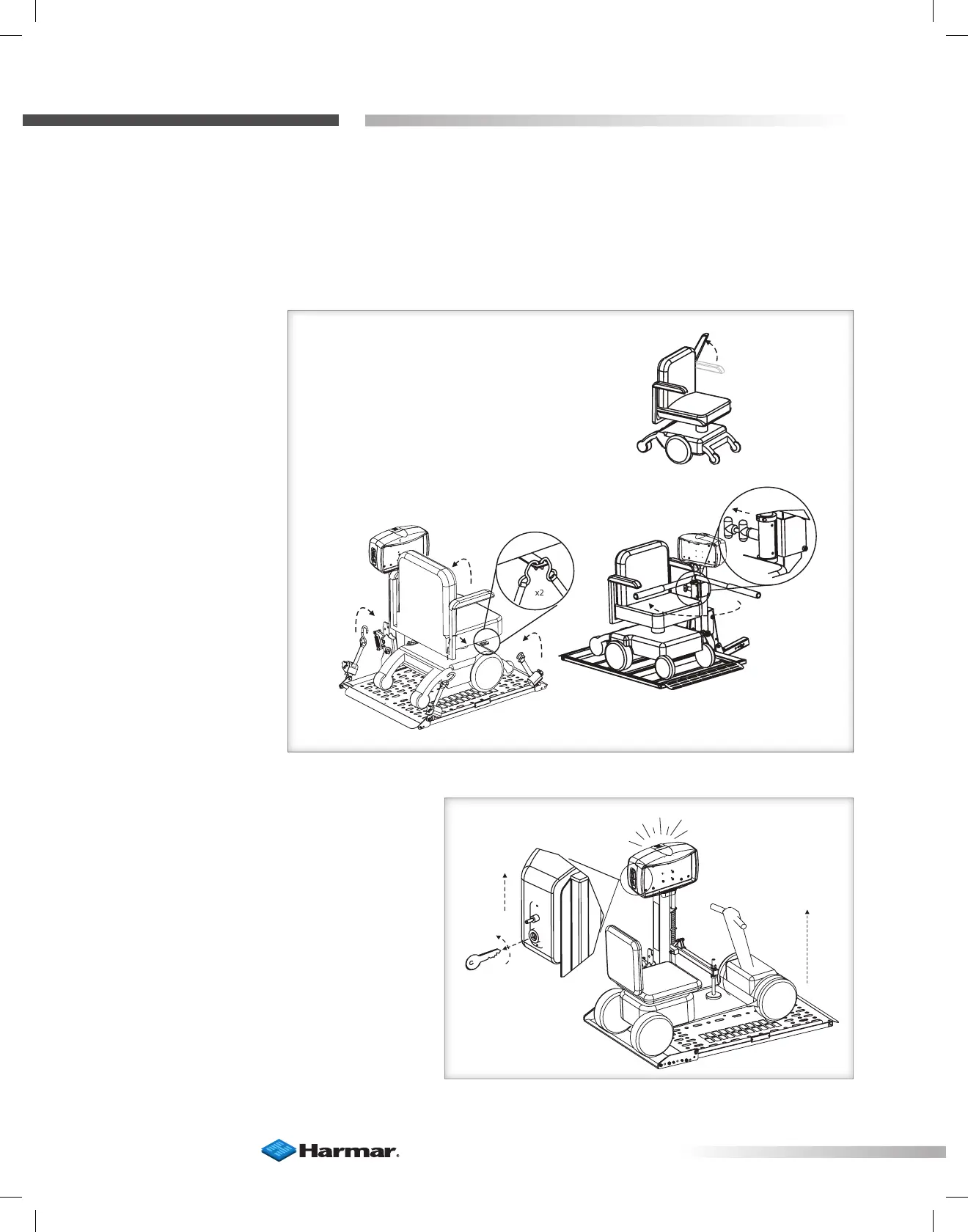 x2

Harmar.