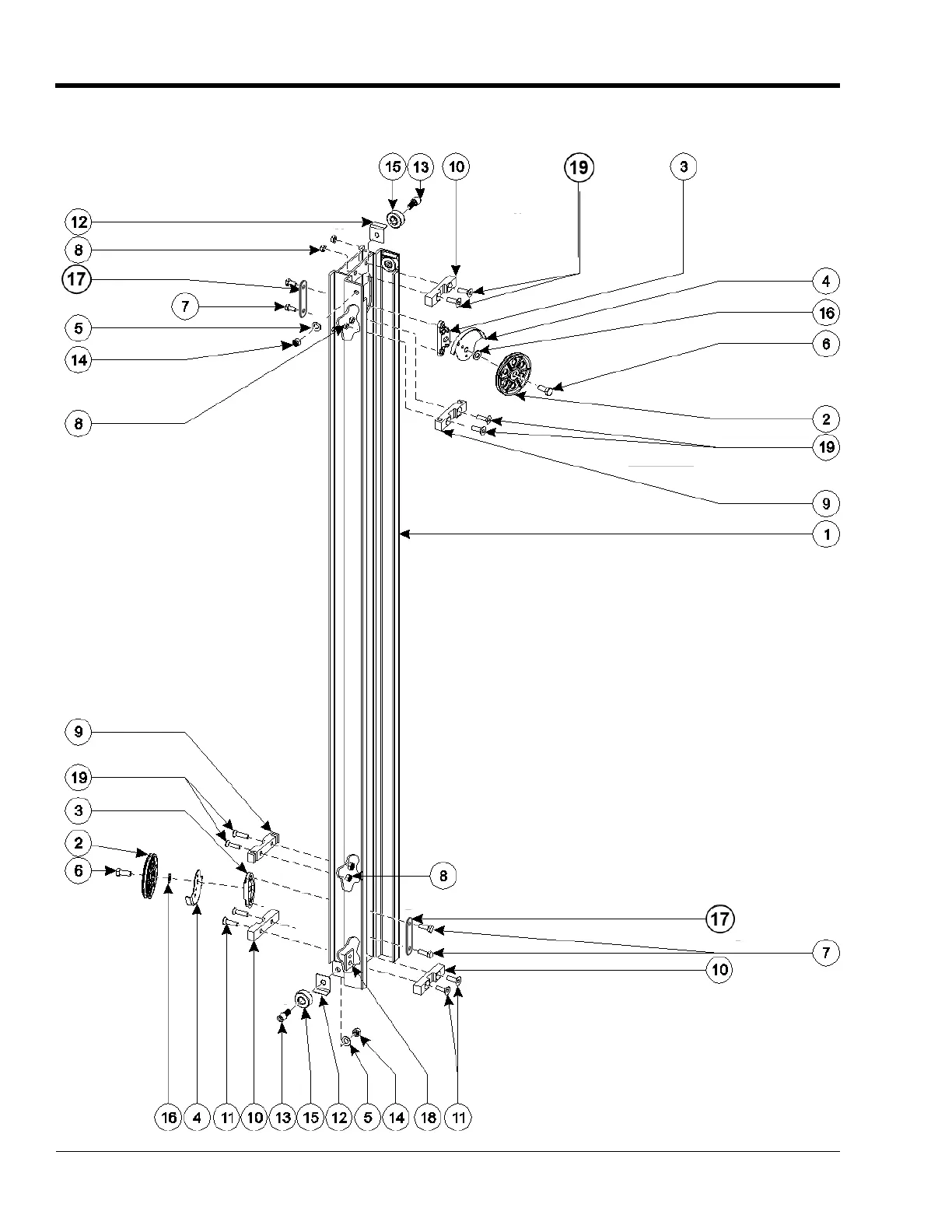 15 13 10 19 3

12

8

17

7

5

14

8

4

16

6

2

19

9

1

9

19

3

2

6

8

17

7

10

16 4 11 10 13 15 12 5 14 18 11