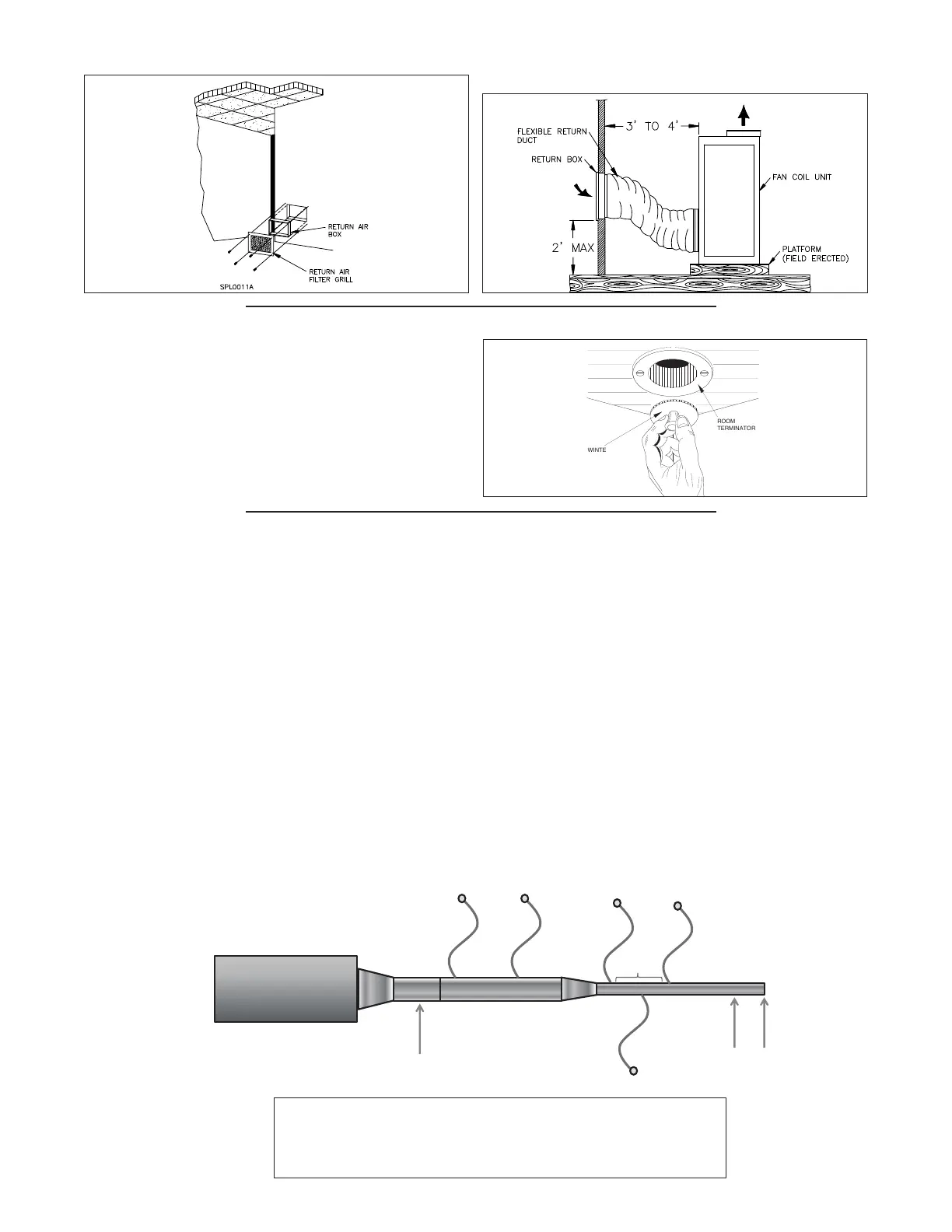 RETURN AIR BOX

RETURN AIR FILTER GRILL

SPL0011A

FLEXIBLE RETURN DUCT

RETURN BOX

3' TO 4'

FAN COIL UNIT

2' MAX

PLATFORM (FIELD ERECTED)

ROOM TERMINATOR

WINTE